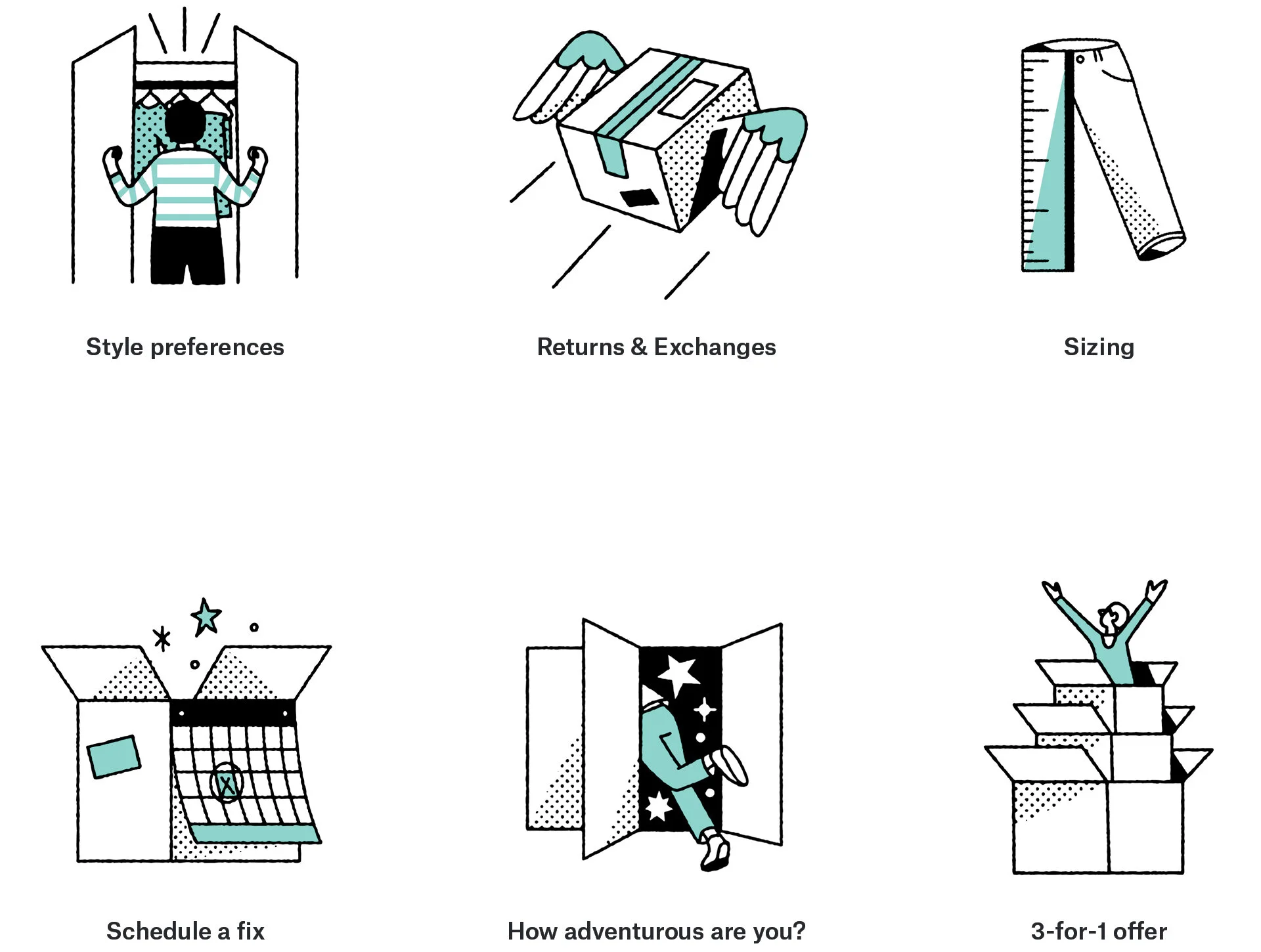 Style preferences

Returns & Exchanges

Sizing

Schedule a fix

How adventurous are you?

3-for-1 offer