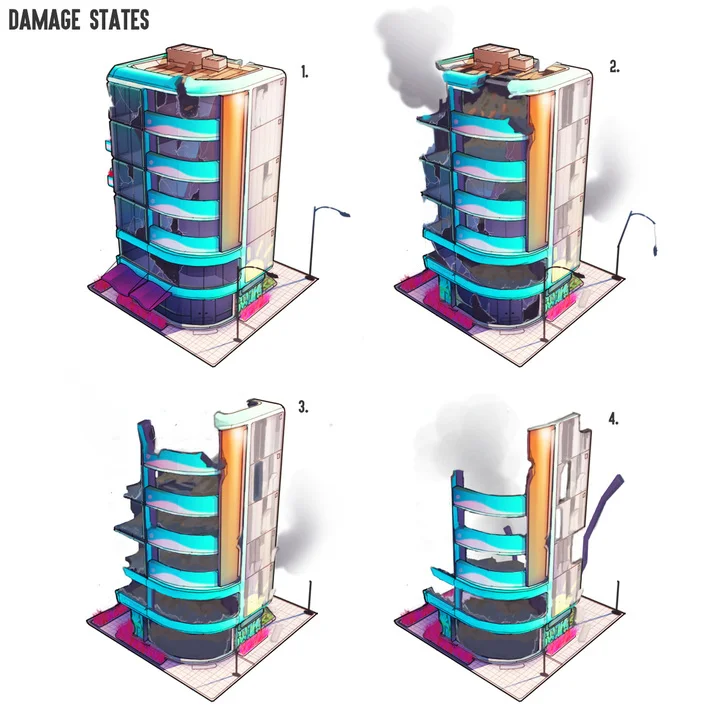 DAMAGE STATES

1.

2.

3.

4.