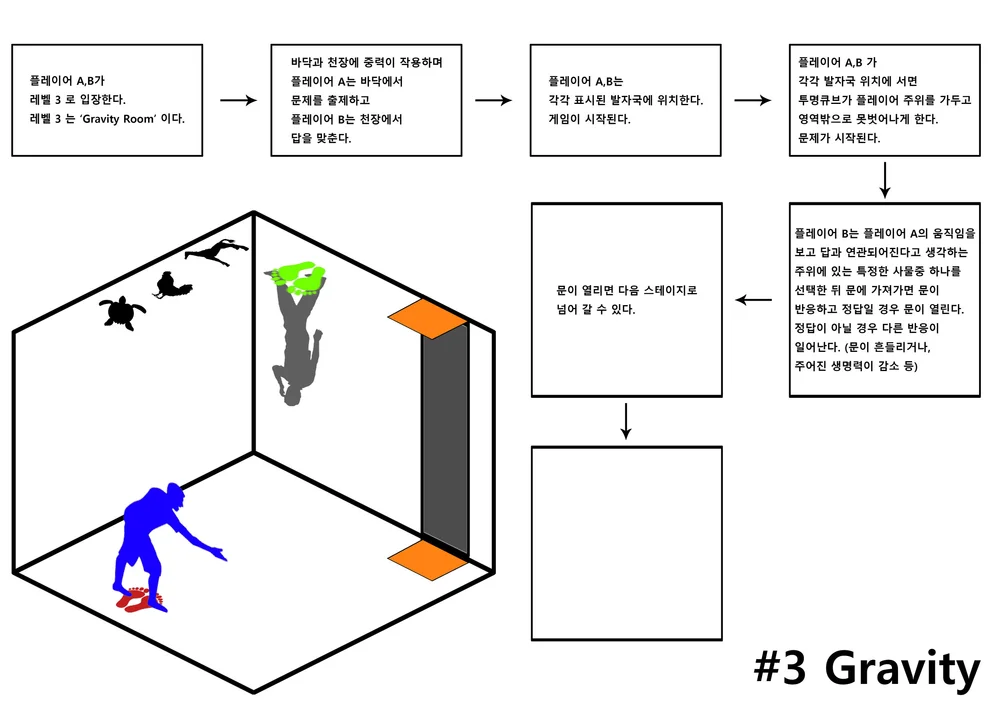 플레이어 A,B가
레벨 3 로 입장한다.
레벨 3 는 'Gravity Room' 이다.

바닥과 천장에 중력이 작용하며
플레이어 A는 바닥에서
문제를 출제하고
플레이어 B는 천장에서
답을 맞춘다.

플레이어 A,B는
각각 표시된 발자국에 위치한다.
게임이 시작된다.

플레이어 A,B 가
각각 발자국 위치에 서면
투명큐브가 플레이어 주위를 가두고
영역밖으로 못벗어나게 한다.
문제가 시작된다.

플레이어 B는 플레이어 A의 움직임을
보고 답과 연관되어진다고 생각하는
주위에 있는 특정한 사물중 하나를
선택한 뒤 문에 가져가면 문이
반응하고 정답일 경우 문이 열린다.
정답이 아닐 경우 다른 반응이
일어난다. (문이 흔들리거나,
주어진 생명력이 감소 등)

문이 열리면 다음 스테이지로
넘어 갈 수 있다.

#3 Gravity