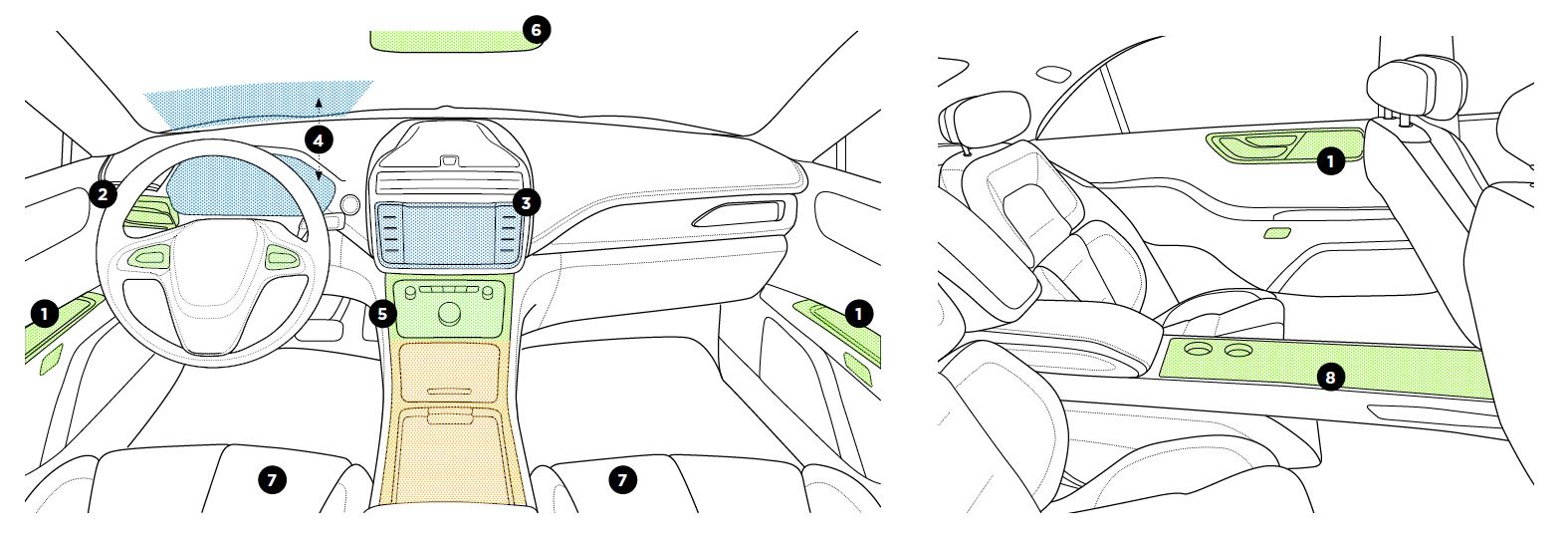 6
4
2
3
1
5
1
7
7
1
8