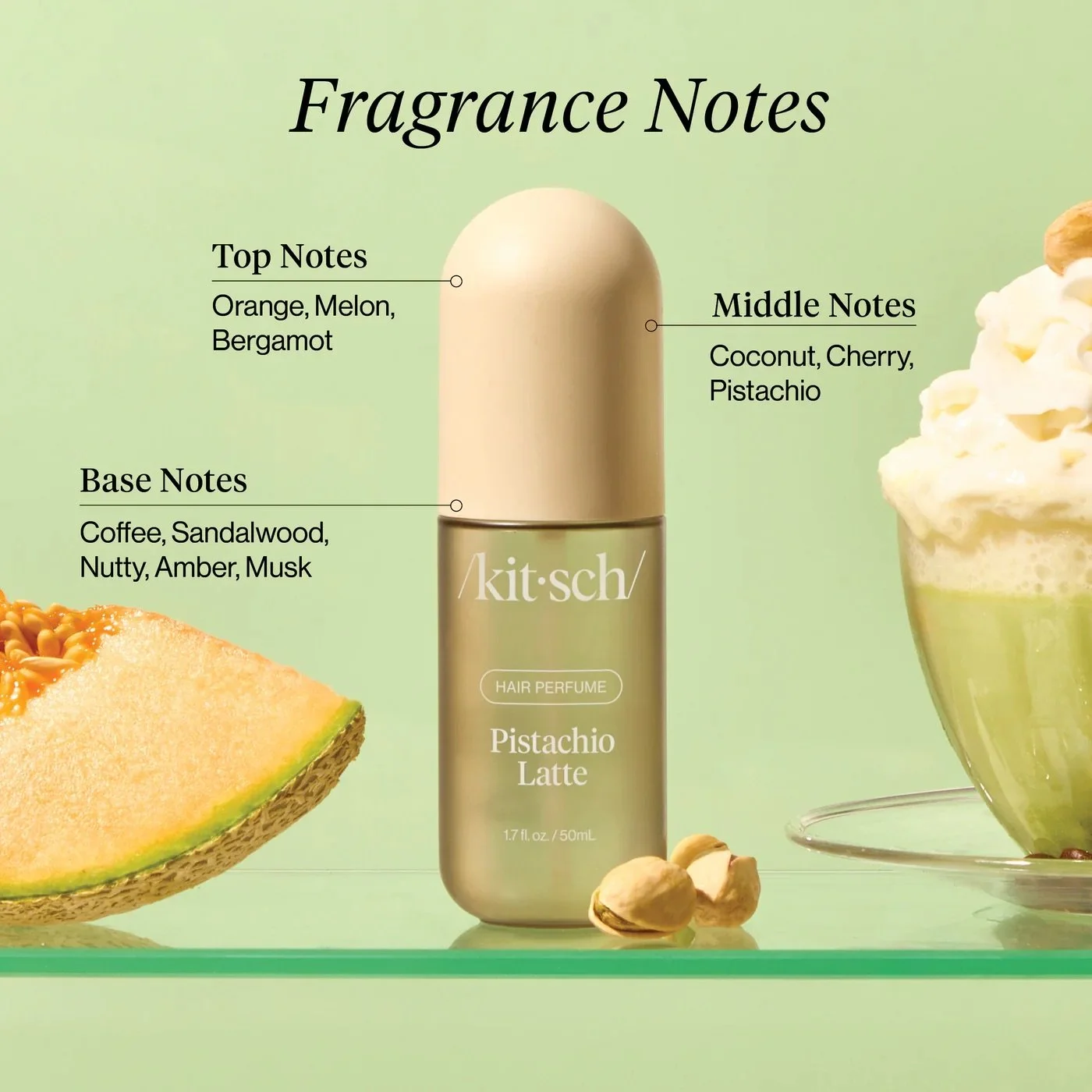 Fragrance Notes

Top Notes
Orange, Melon, Bergamot

Middle Notes
Coconut, Cherry, Pistachio

Base Notes
Coffee, Sandalwood, Nutty, Amber, Musk

/kit·sch/

HAIR PERFUME

Pistachio Latte

1.7 fl. oz. / 50mL