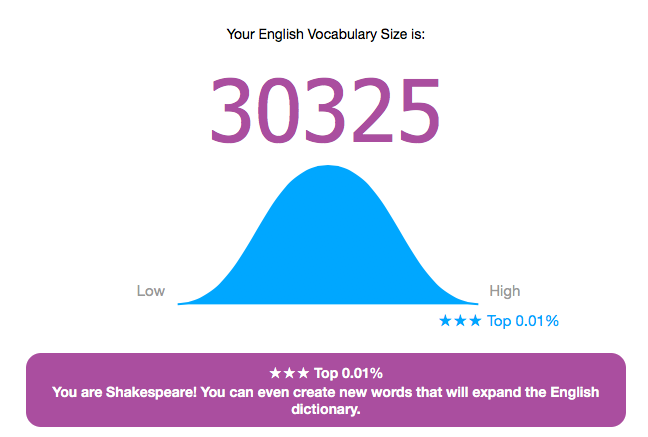 Your English Vocabulary Size is:

30325

Low

High

★★★ Top 0.01%

★★★ Top 0.01%
You are Shakespeare! You can even create new words that will expand the English dictionary.