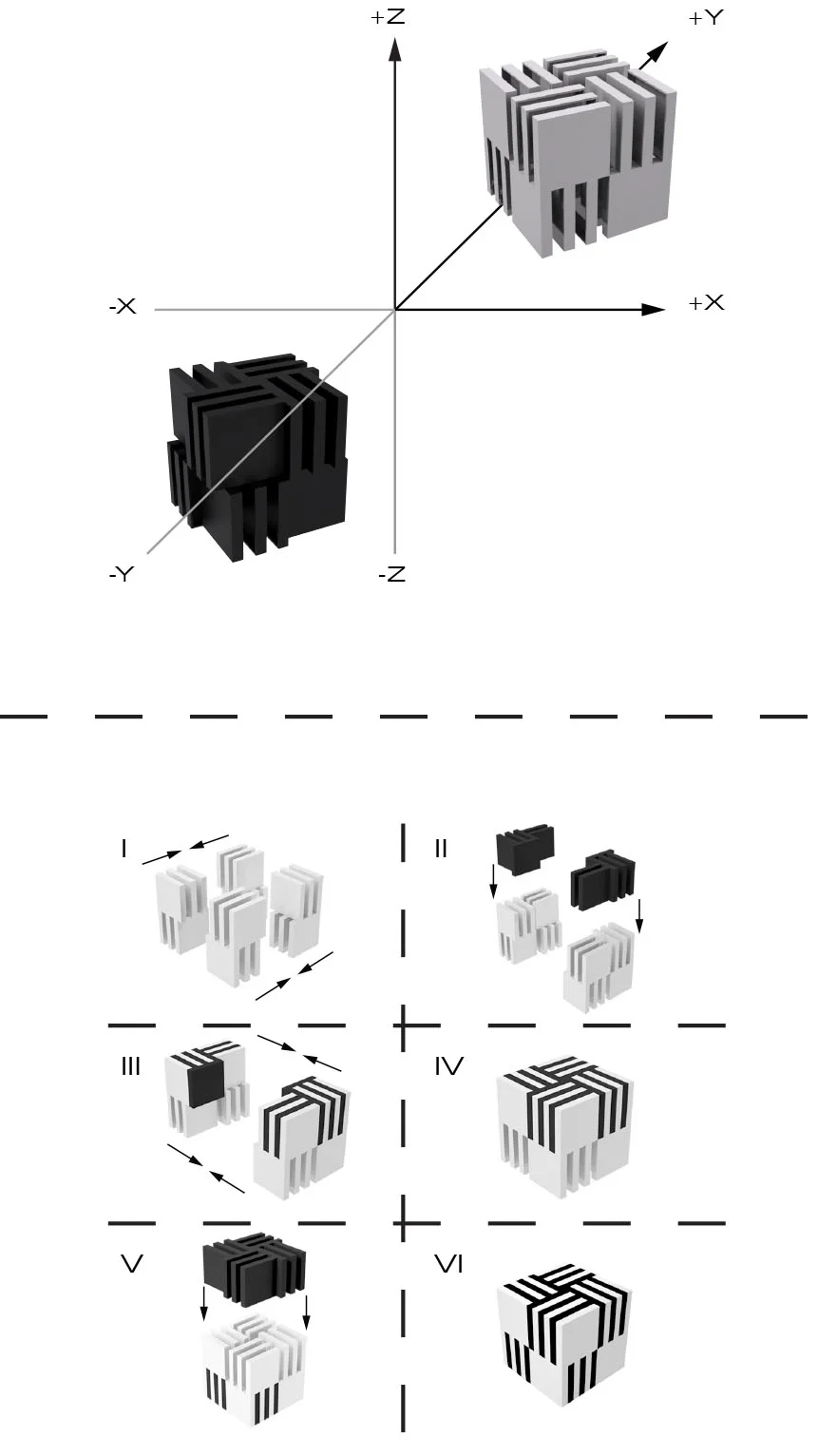 +Z
+Y
-X
+X
-Y
-Z

I
II
III
IV
V
VI