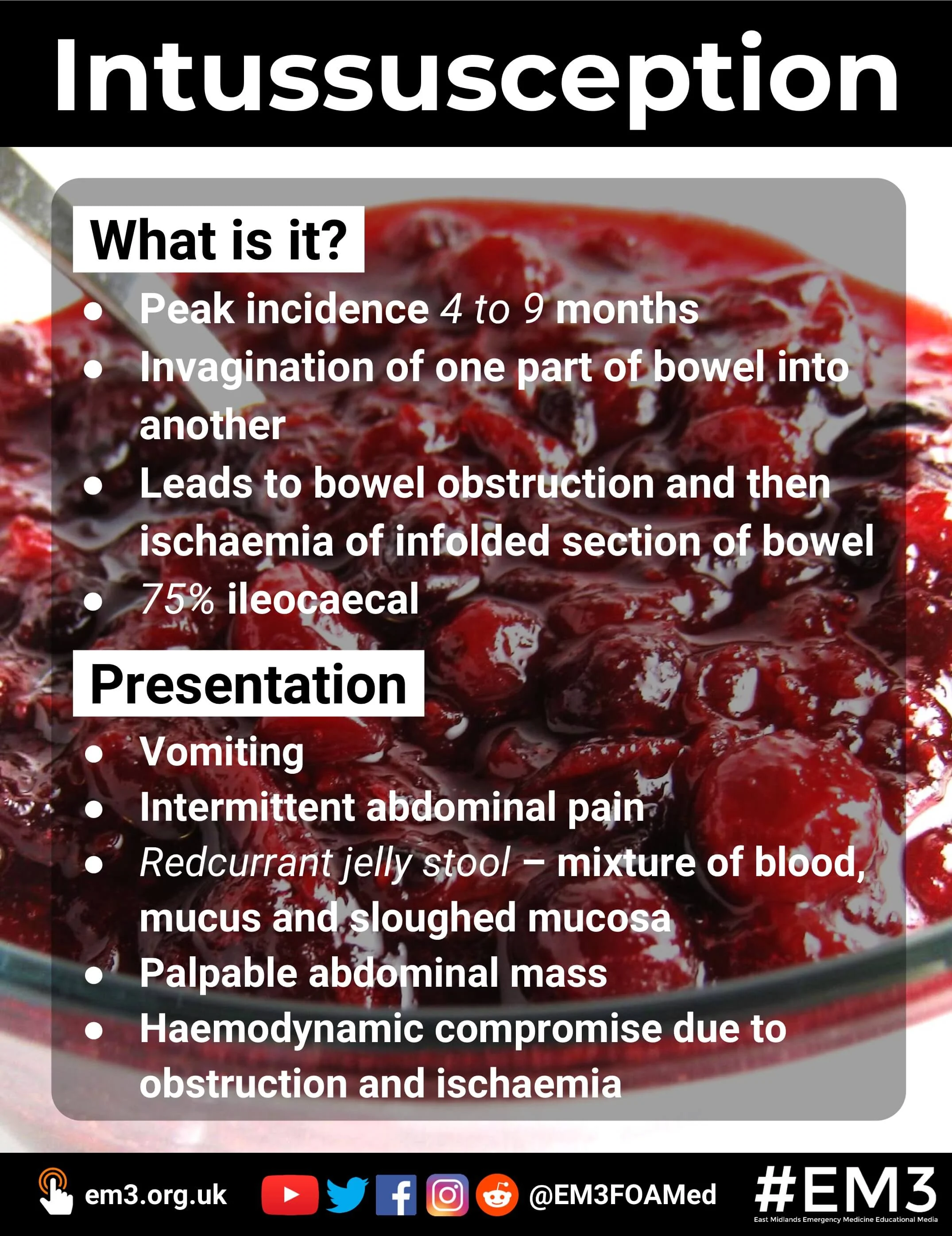 Intussusception

What is it?

- Peak incidence 4 to 9 months
- Invagination of one part of bowel into another
- Leads to bowel obstruction and then ischaemia of infolded section of bowel
- 75% ileocaecal

Presentation

- Vomiting
- Intermittent abdominal pain
- Redcurrant jelly stool – mixture of blood, mucus and sloughed mucosa
- Palpable abdominal mass
- Haemodynamic compromise due to obstruction and ischaemia

em3.org.uk @EM3FOAMed #EM3 East Midlands Emergency Medicine Educational Media