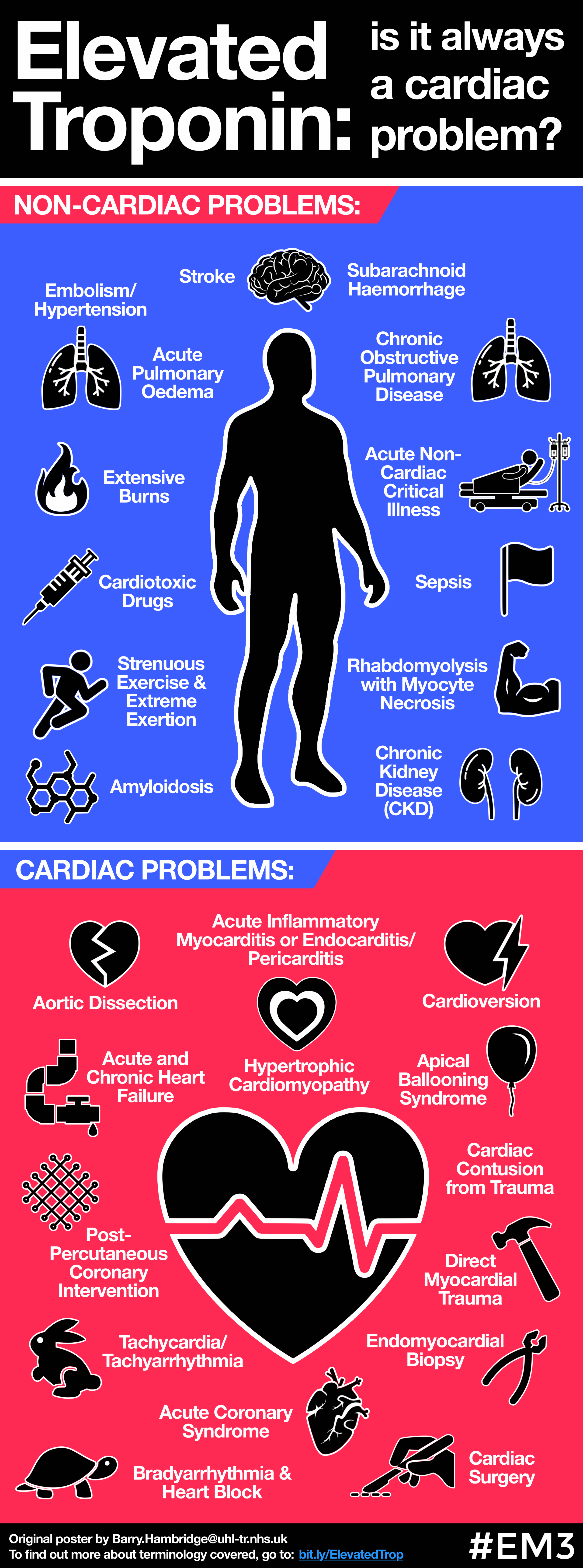 Elevated Troponin: is it always a cardiac problem?

NON-CARDIAC PROBLEMS:

Embolism/ Hypertension

Stroke

Subarachnoid Haemorrhage

Acute Pulmonary Oedema

Chronic Obstructive Pulmonary Disease

Extensive Burns

Acute Non-Cardiac Critical Illness

Cardiotoxic Drugs

Sepsis

Strenuous Exercise & Extreme Exertion

Rhabdomyolysis with Myocyte Necrosis

Amyloidosis

Chronic Kidney Disease (CKD)

CARDIAC PROBLEMS:

Acute Inflammatory Myocarditis or Endocarditis/ Pericarditis

Aortic Dissection

Cardioversion

Acute and Chronic Heart Failure

Hypertrophic Cardiomyopathy

Apical Ballooning Syndrome

Cardiac Contusion from Trauma

Post-Percutaneous Coronary Intervention

Direct Myocardial Trauma

Tachycardia/ Tachyarrhythmia

Endomyocardial Biopsy

Acute Coronary Syndrome

Bradyarrhythmia & Heart Block

Cardiac Surgery

Original poster by Barry.Hambridge@uhl-tr.nhs.uk
To find out more about terminology covered, go to: bit.ly/ElevatedTrop

#EM3