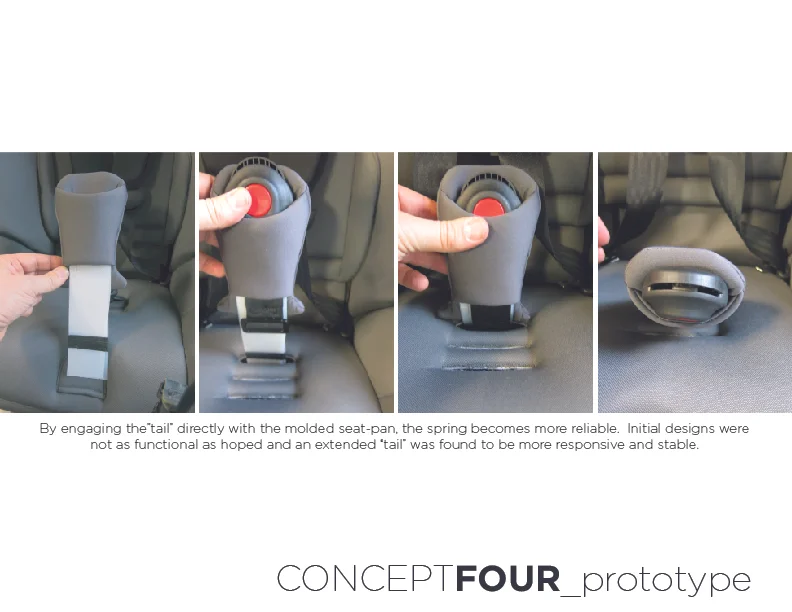 By engaging the"tail" directly with the molded seat-pan, the spring becomes more reliable. Initial designs were not as functional as hoped and an extended "tail" was found to be more responsive and stable.

CONCEPTFOUR_prototype