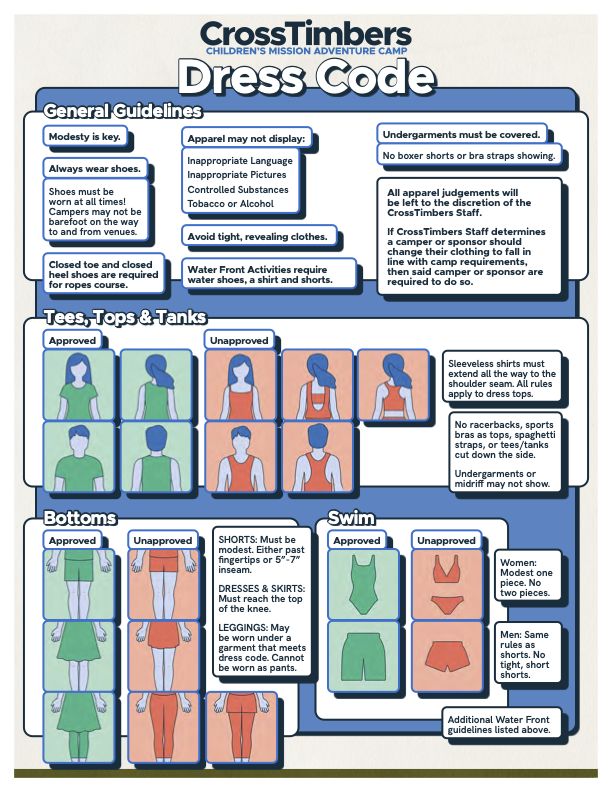 CrossTimbers
CHILDREN'S MISSION ADVENTURE CAMP

Dress Code

General Guidelines

Modesty is key.

Always wear shoes.

Shoes must be worn at all times! Campers may not be barefoot on the way to and from venues.

Closed toe and closed heel shoes are required for ropes course.

Apparel may not display:

Inappropriate Language
Inappropriate Pictures
Controlled Substances
Tobacco or Alcohol

Avoid tight, revealing clothes.

Water Front Activities require water shoes, a shirt and shorts.

Undergarments must be covered.

No boxer shorts or bra straps showing.

All apparel judgements will be left to the discretion of the CrossTimbers Staff.

If CrossTimbers Staff determines a camper or sponsor should change their clothing to fall in line with camp requirements, then said camper or sponsor are required to do so.

Tees, Tops & Tanks

Approved

Unapproved

Sleeveless shirts must extend all the way to the shoulder seam. All rules apply to dress tops.

No racerbacks, sports bras as tops, spaghetti straps, or tees/tanks cut down the side.

Undergarments or midriff may not show.

Bottoms

Approved

Unapproved

SHORTS: Must be modest. Either past fingertips or 5"-7" inseam.

DRESSES & SKIRTS: Must reach the top of the knee.

LEGGINGS: May be worn under a garment that meets dress code. Cannot be worn as pants.

Swim

Approved

Unapproved

Women: Modest one piece. No two pieces.

Men: Same rules as shorts. No tight, short shorts.

Additional Water Front guidelines listed above.