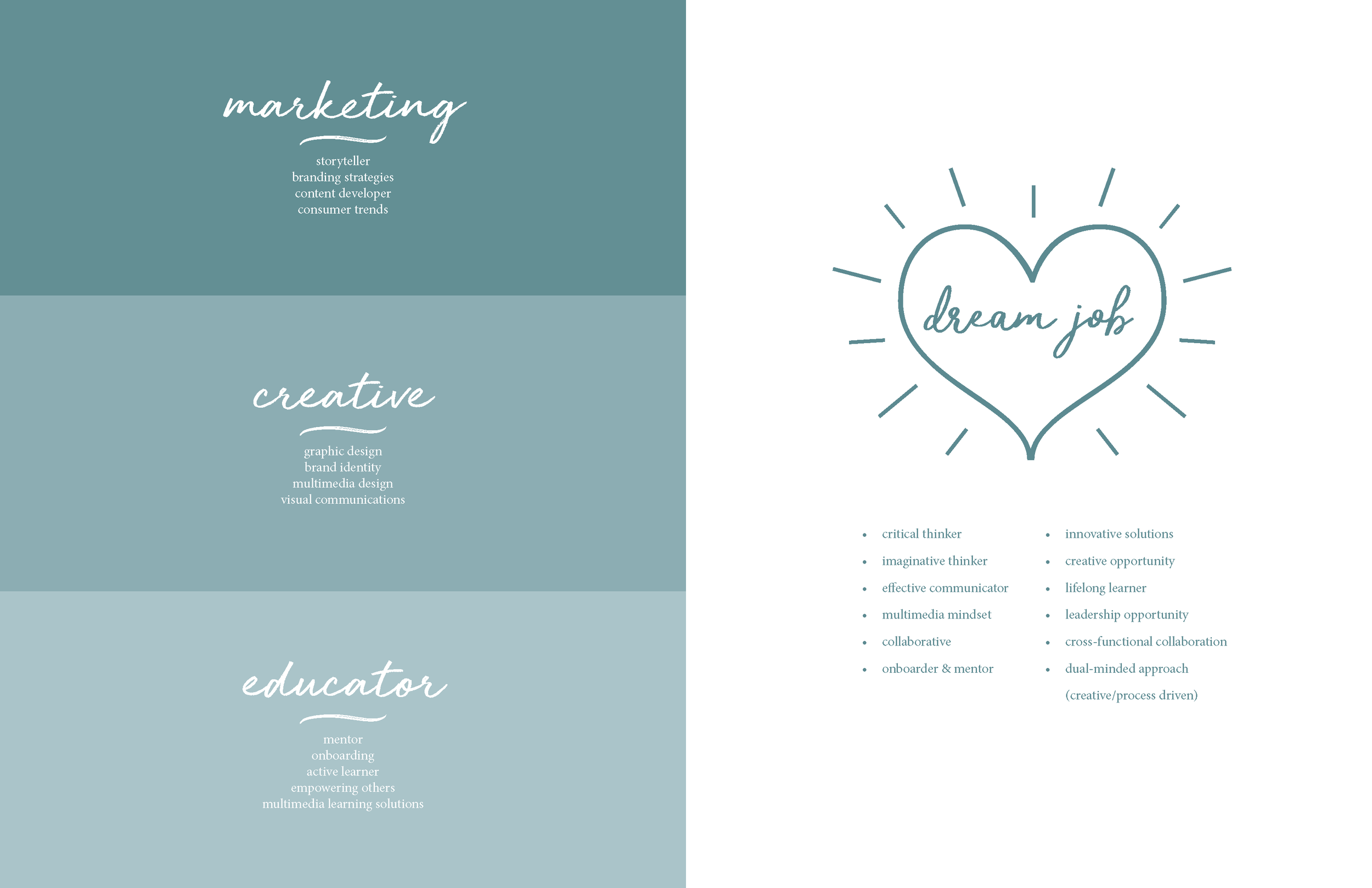 marketing

storyteller
branding strategies
content developer
consumer trends

creative

graphic design
brand identity
multimedia design
visual communications

educator

mentor
onboarding
active learner
empowering others
multimedia learning solutions

dream job

- critical thinker
- imaginative thinker
- effective communicator
- multimedia mindset
- collaborative
- onboarder & mentor

- innovative solutions
- creative opportunity
- lifelong learner
- leadership opportunity
- cross-functional collaboration
- dual-minded approach (creative/process driven)