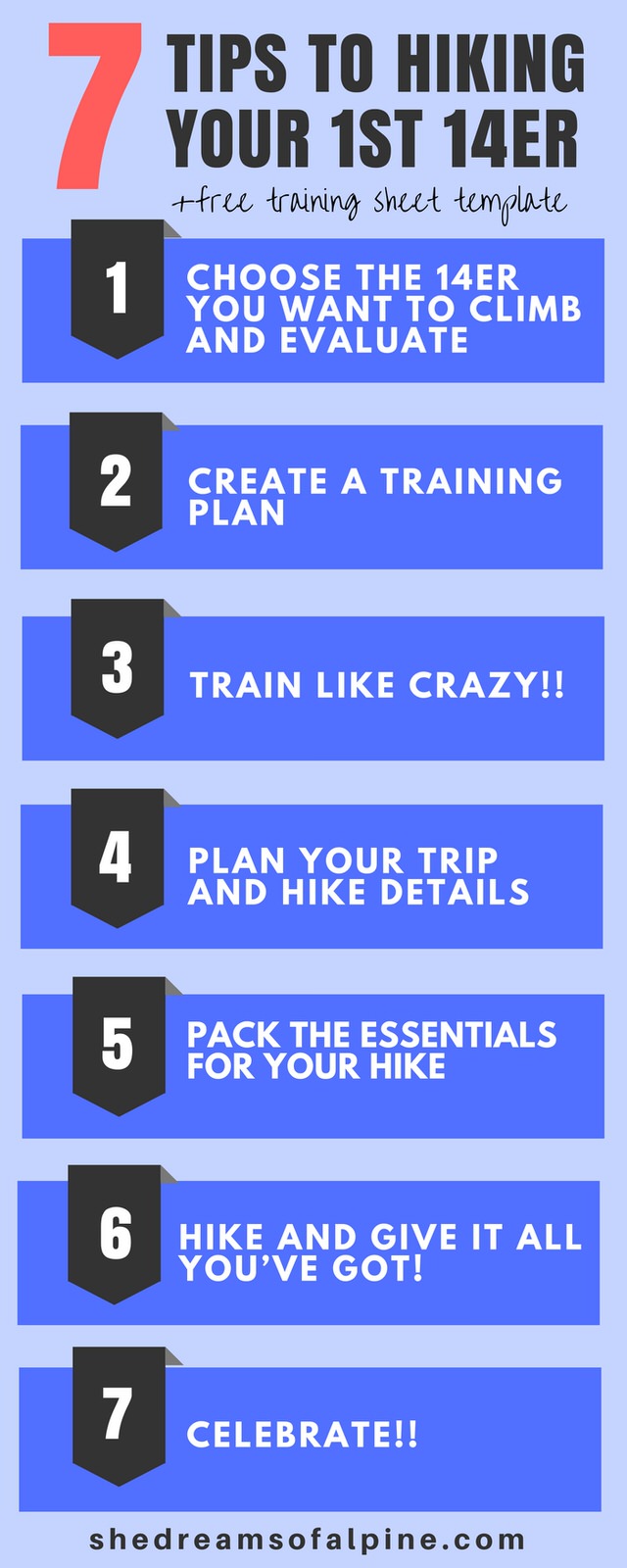 7 TIPS TO HIKING YOUR 1ST 14ER

+free training sheet template

1 CHOOSE THE 14ER YOU WANT TO CLIMB AND EVALUATE

2 CREATE A TRAINING PLAN

3 TRAIN LIKE CRAZY!!

4 PLAN YOUR TRIP AND HIKE DETAILS

5 PACK THE ESSENTIALS FOR YOUR HIKE

6 HIKE AND GIVE IT ALL YOU'VE GOT!

7 CELEBRATE!!

shedreamsofalpine.com