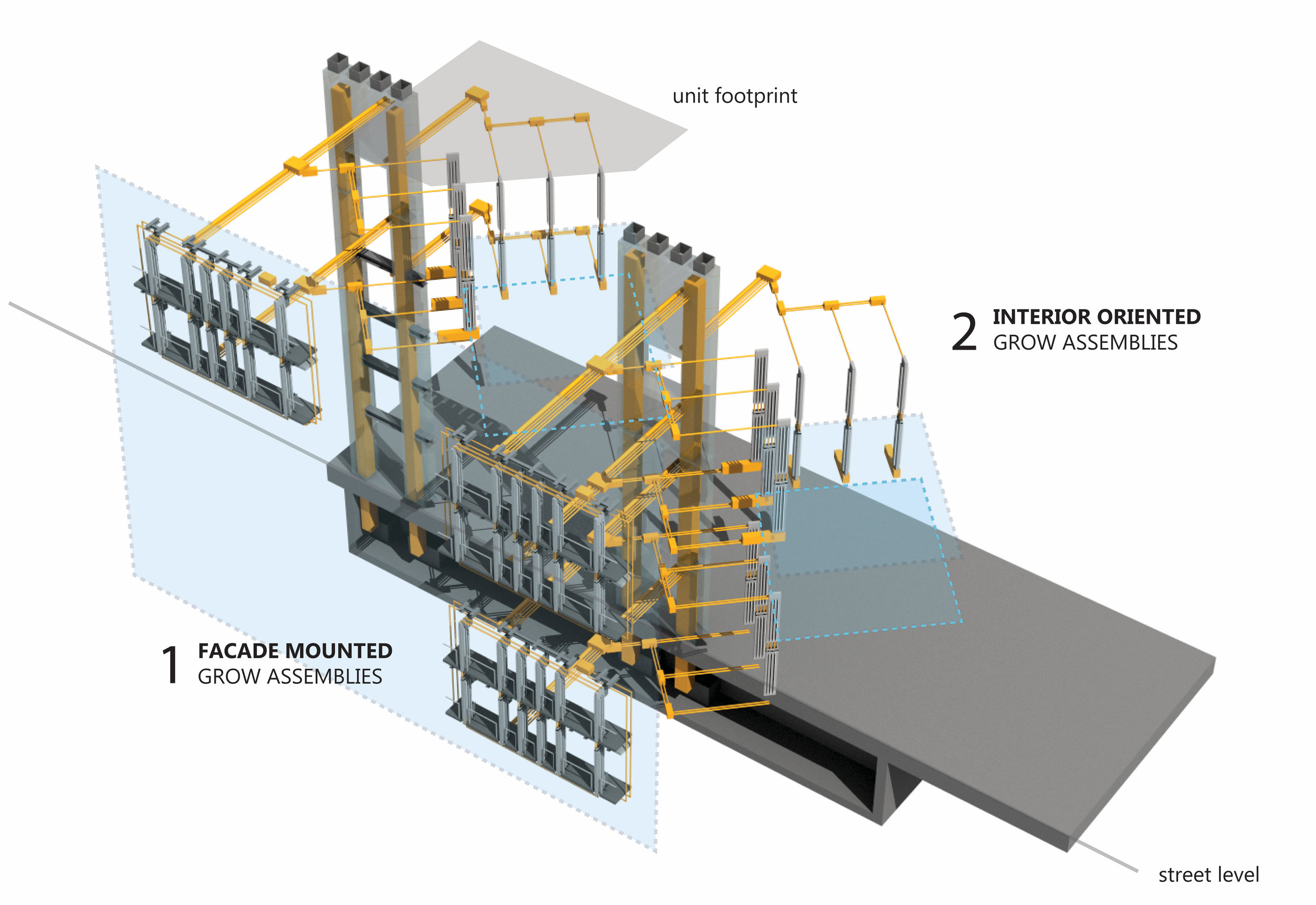 unit footprint

2 INTERIOR ORIENTED GROW ASSEMBLIES

1 FACADE MOUNTED GROW ASSEMBLIES

street level