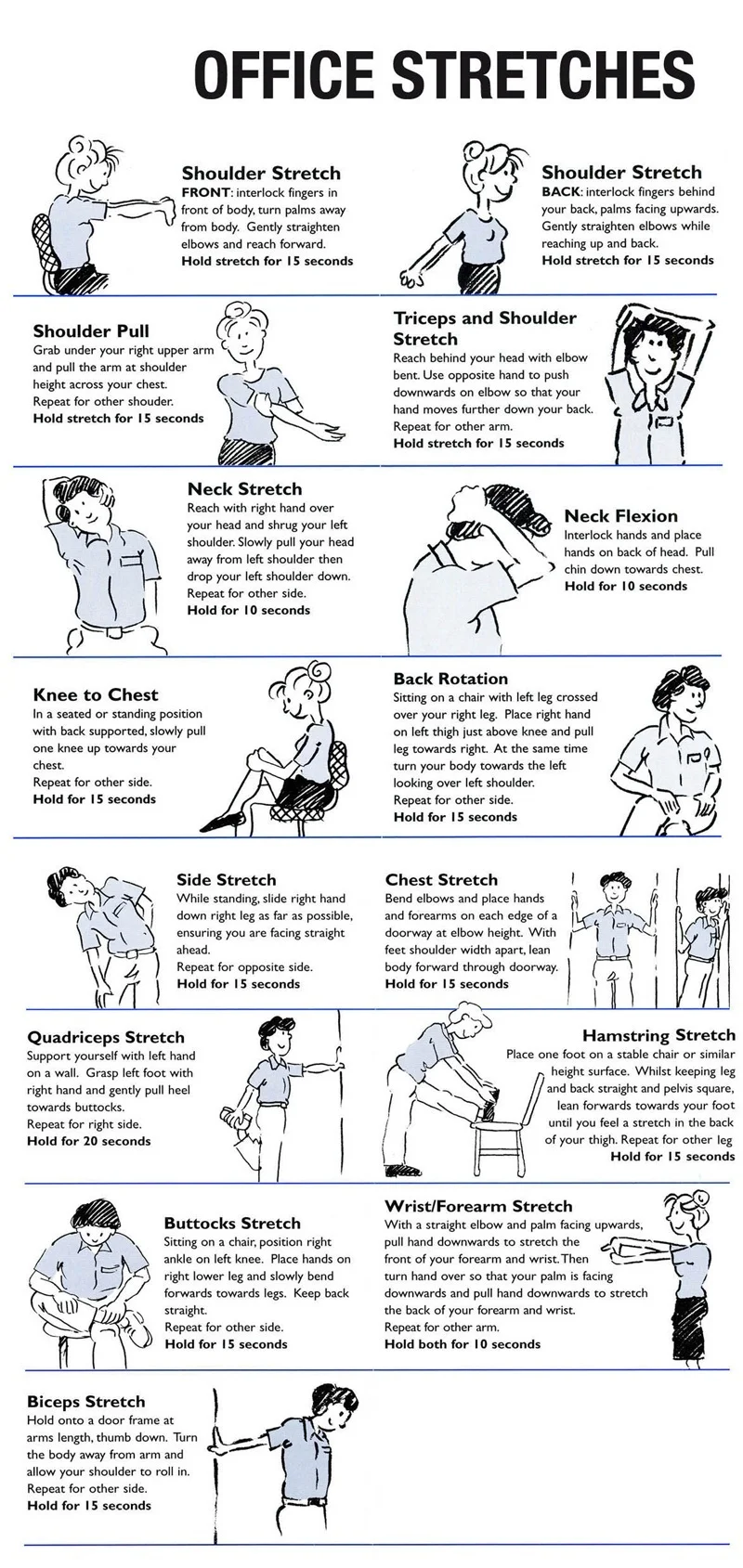 OFFICE STRETCHES

Shoulder Stretch
FRONT: interlock fingers in front of body, turn palms away from body. Gently straighten elbows and reach forward.
Hold stretch for 15 seconds

Shoulder Stretch
BACK: interlock fingers behind your back, palms facing upwards. Gently straighten elbows while reaching up and back.
Hold stretch for 15 seconds

Shoulder Pull
Grab under your right upper arm and pull the arm at shoulder height across your chest.
Repeat for other shouder.
Hold stretch for 15 seconds

Triceps and Shoulder Stretch
Reach behind your head with elbow bent. Use opposite hand to push downwards on elbow so that your hand moves further down your back.
Repeat for other arm.
Hold stretch for 15 seconds

Neck Stretch
Reach with right hand over your head and shrug your left shoulder. Slowly pull your head away from left shoulder then drop your left shoulder down.
Repeat for other side.
Hold for 10 seconds

Neck Flexion
Interlock hands and place hands on back of head. Pull chin down towards chest.
Hold for 10 seconds

Knee to Chest
In a seated or standing position with back supported, slowly pull one knee up towards your chest.
Repeat for other side.
Hold for 15 seconds

Back Rotation
Sitting on a chair with left leg crossed over your right leg. Place right hand on left thigh just above knee and pull leg towards right. At the same time turn your body towards the left looking over left shoulder.
Repeat for other side.
Hold for 15 seconds

Side Stretch
While standing, slide right hand down right leg as far as possible, ensuring you are facing straight ahead.
Repeat for opposite side.
Hold for 15 seconds

Chest Stretch
Bend elbows and place hands and forearms on each edge of a doorway at elbow height. With feet shoulder width apart, lean body forward through doorway.
Hold for 15 seconds

Quadriceps Stretch
Support yourself with left hand on a wall. Grasp left foot with right hand and gently pull heel towards buttocks.
Repeat for right side.
Hold for 20 seconds

Hamstring Stretch
Place one foot on a stable chair or similar height surface. Whilst keeping leg and back straight and pelvis square, lean forwards towards your foot until you feel a stretch in the back of your thigh. Repeat for other leg
Hold for 15 seconds

Buttocks Stretch
Sitting on a chair, position right ankle on left knee. Place hands on right lower leg and slowly bend forwards towards legs. Keep back straight.
Repeat for other side.
Hold for 15 seconds

Wrist/Forearm Stretch
With a straight elbow and palm facing upwards, pull hand downwards to stretch the front of your forearm and wrist. Then turn hand over so that your palm is facing downwards and pull hand downwards to stretch the back of your forearm and wrist.
Repeat for other arm.
Hold both for 10 seconds

Biceps Stretch
Hold onto a door frame at arms length, thumb down. Turn the body away from arm and allow your shoulder to roll in.
Repeat for other side.
Hold for 15 seconds