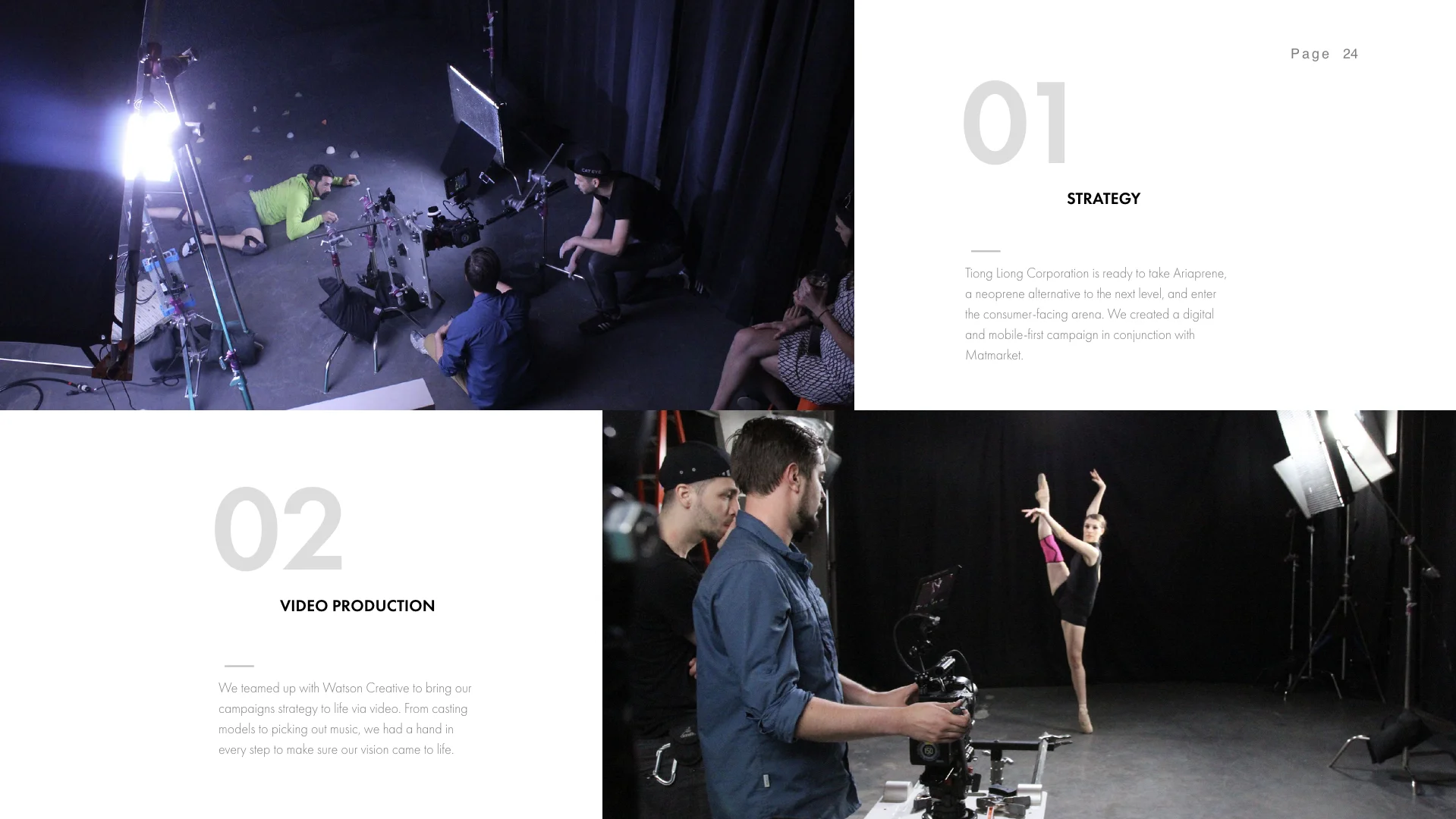 Page 24

01

STRATEGY

Tiong Liong Corporation is ready to take Ariaprene, a neoprene alternative to the next level, and enter the consumer-facing arena. We created a digital and mobile-first campaign in conjunction with Matmarket.

02

VIDEO PRODUCTION

We teamed up with Watson Creative to bring our campaigns strategy to life via video. From casting models to picking out music, we had a hand in every step to make sure our vision came to life.