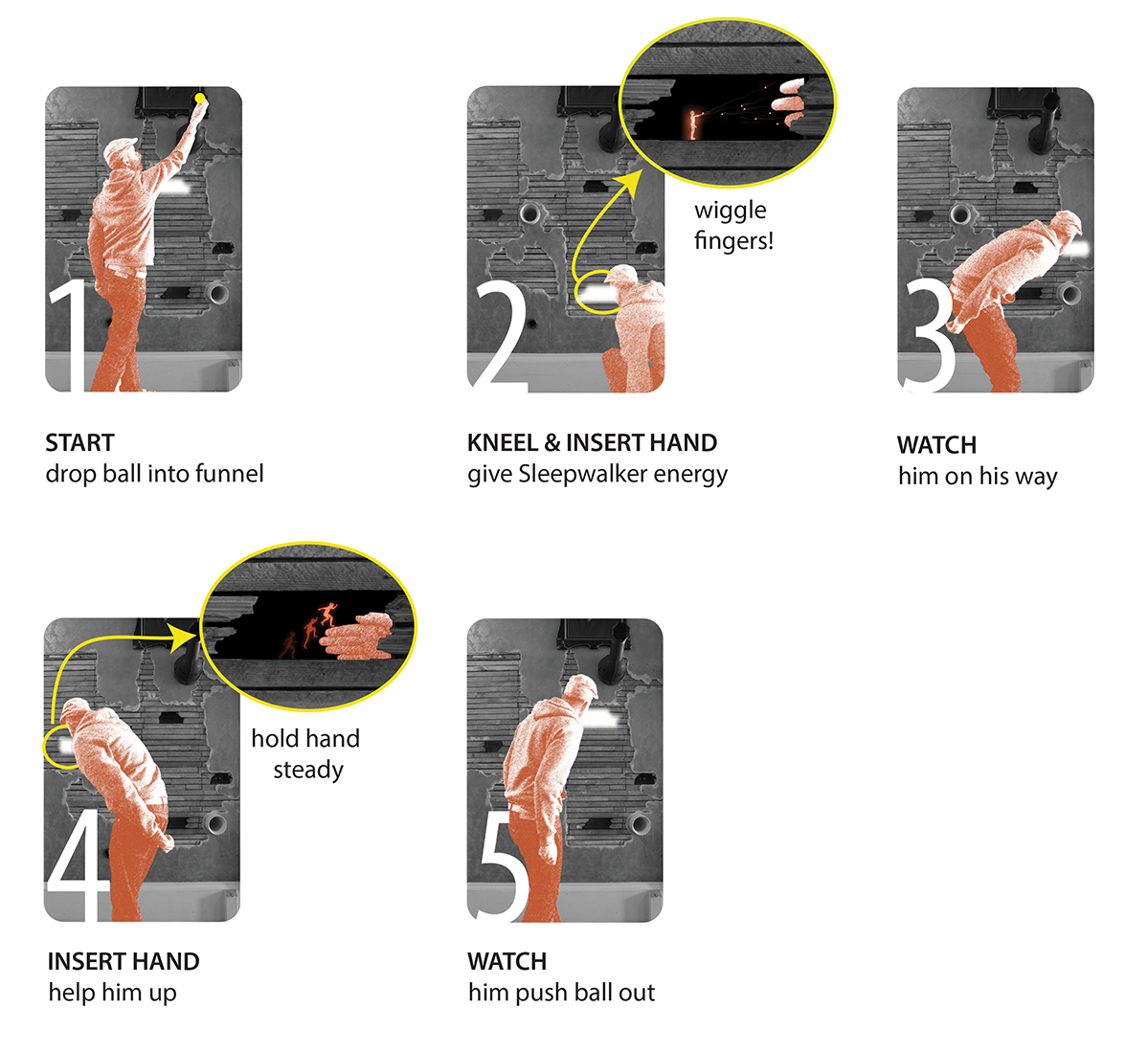 1

START
drop ball into funnel

wiggle fingers!

2

KNEEL & INSERT HAND
give Sleepwalker energy

3

WATCH
him on his way

hold hand steady

4

INSERT HAND
help him up

5

WATCH
him push ball out