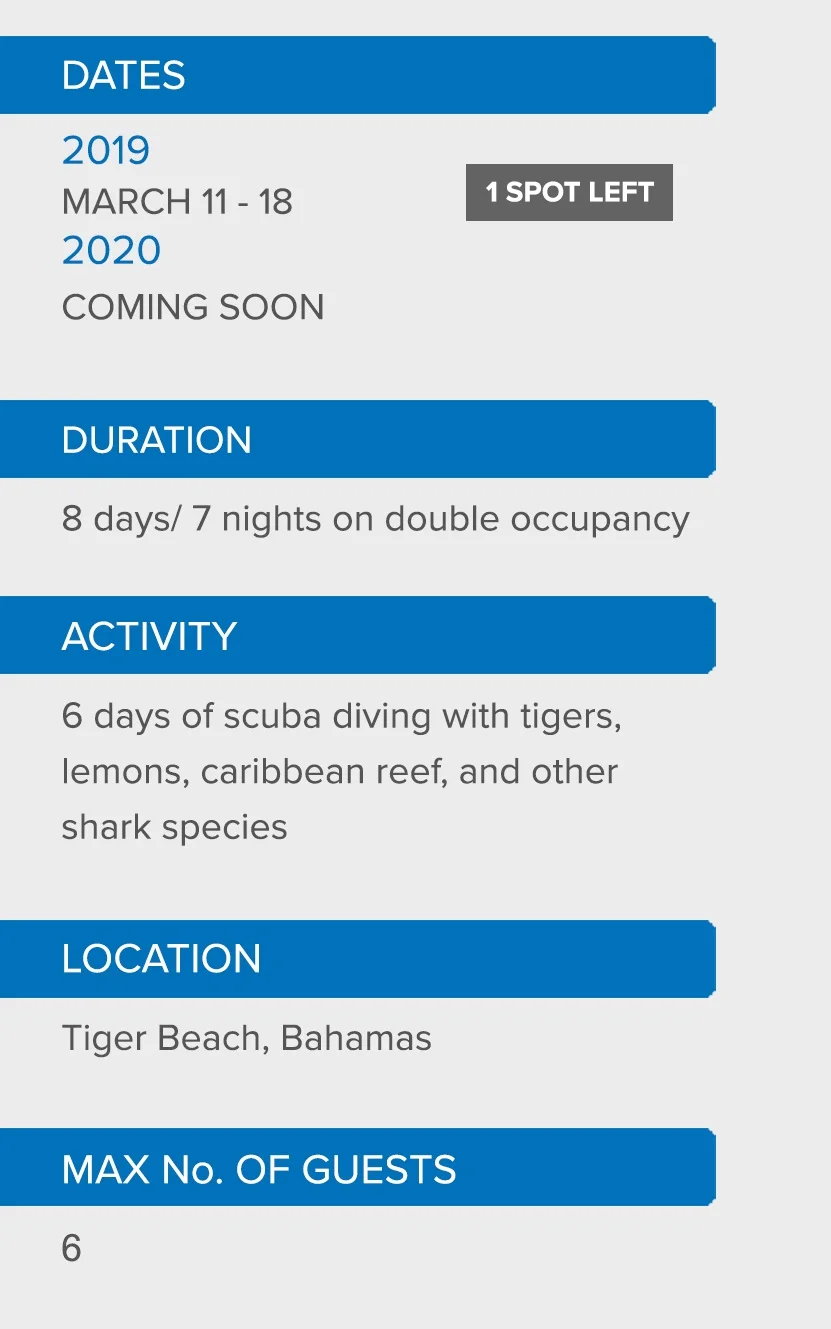 DATES

2019
MARCH 11 - 18
1 SPOT LEFT
2020
COMING SOON

DURATION

8 days/ 7 nights on double occupancy

ACTIVITY

6 days of scuba diving with tigers, lemons, caribbean reef, and other shark species

LOCATION

Tiger Beach, Bahamas

MAX No. OF GUESTS

6