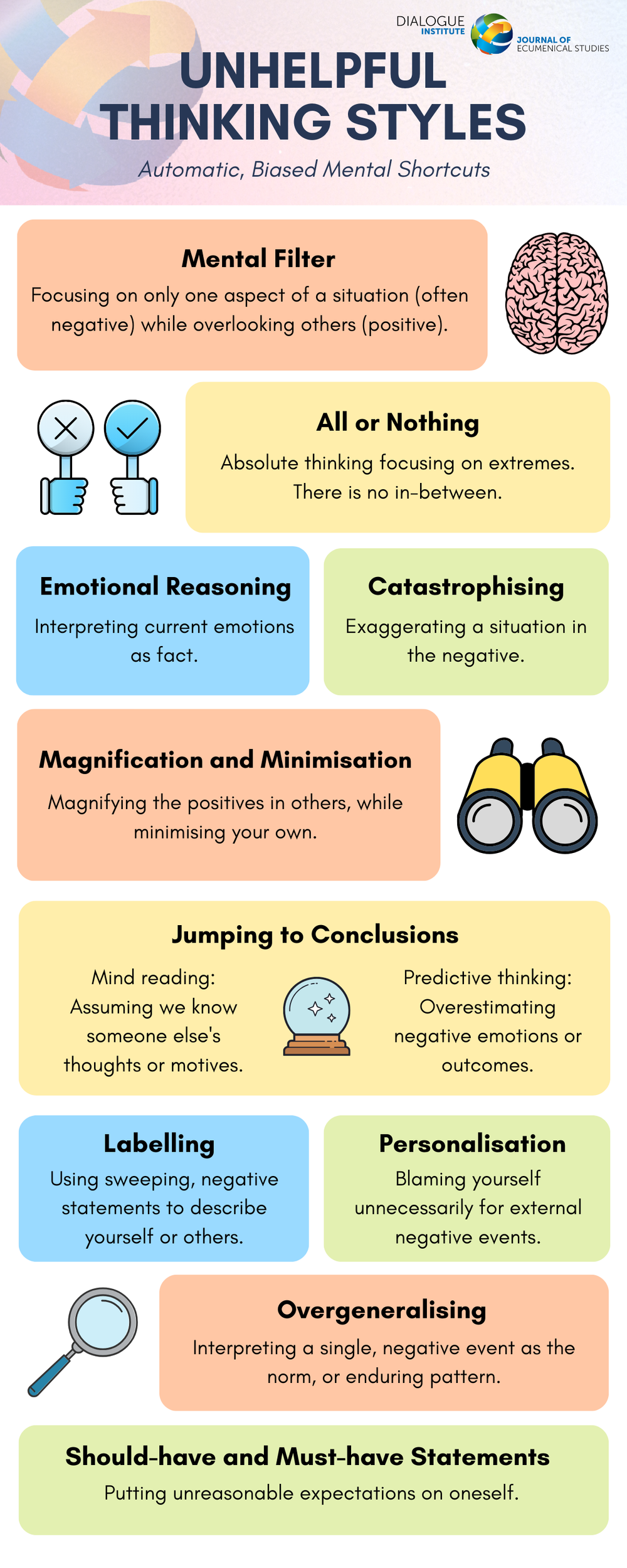 DIALOGUE INSTITUTE

JOURNAL OF ECUMENICAL STUDIES

UNHELPFUL THINKING STYLES

Automatic, Biased Mental Shortcuts

Mental Filter
Focusing on only one aspect of a situation (often negative) while overlooking others (positive).

All or Nothing
Absolute thinking focusing on extremes. There is no in-between.

Emotional Reasoning
Interpreting current emotions as fact.

Catastrophising
Exaggerating a situation in the negative.

Magnification and Minimisation
Magnifying the positives in others, while minimising your own.

Jumping to Conclusions
Mind reading: Assuming we know someone else's thoughts or motives.

Predictive thinking: Overestimating negative emotions or outcomes.

Labelling
Using sweeping, negative statements to describe yourself or others.

Personalisation
Blaming yourself unnecessarily for external negative events.

Overgeneralising
Interpreting a single, negative event as the norm, or enduring pattern.

Should-have and Must-have Statements
Putting unreasonable expectations on oneself.