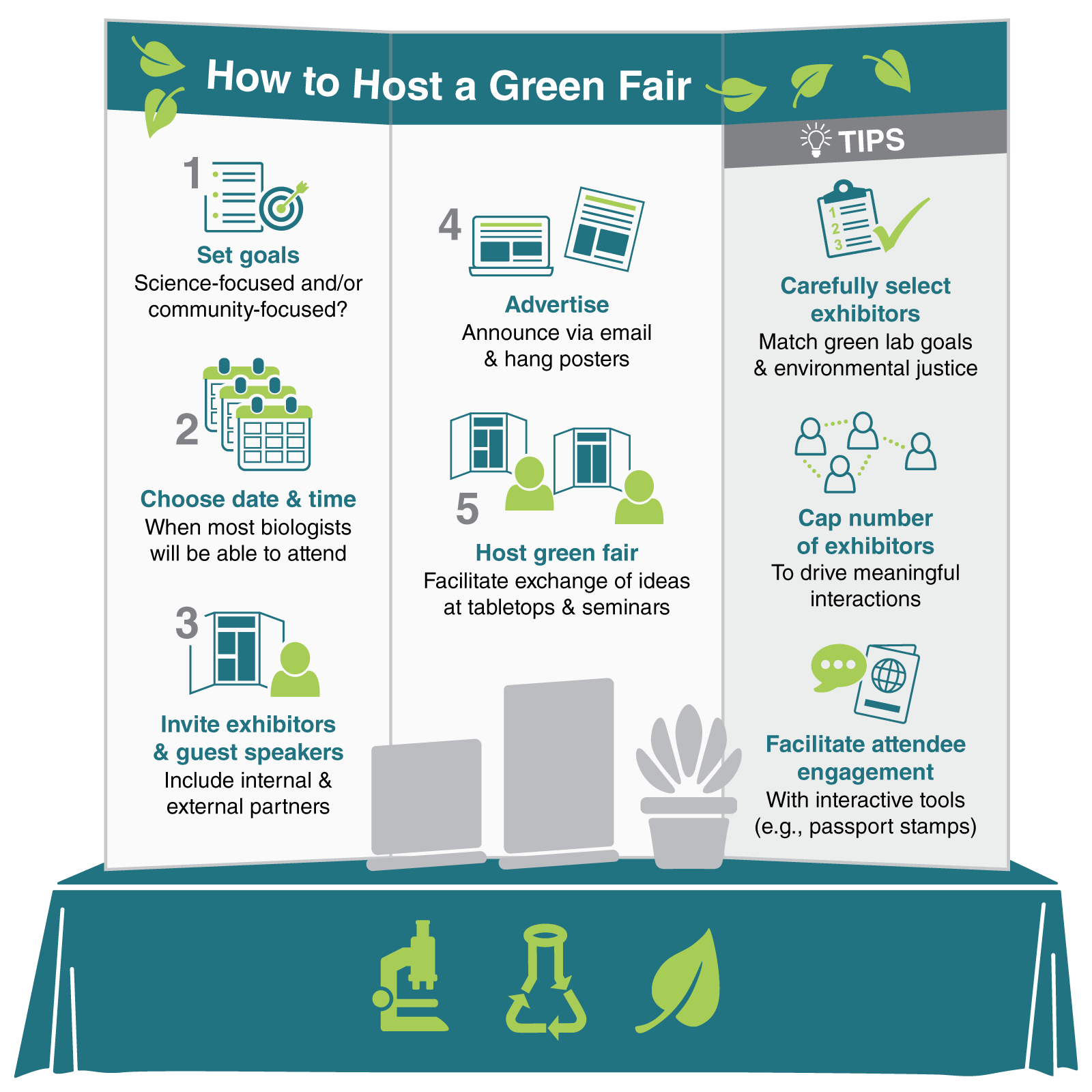 How to Host a Green Fair

1
Set goals
Science-focused and/or community-focused?

2
Choose date & time
When most biologists will be able to attend

3
Invite exhibitors & guest speakers
Include internal & external partners

4
Advertise
Announce via email & hang posters

5
Host green fair
Facilitate exchange of ideas at tabletops & seminars

TIPS

1
2
3
Carefully select exhibitors
Match green lab goals & environmental justice

Cap number of exhibitors
To drive meaningful interactions

Facilitate attendee engagement
With interactive tools (e.g., passport stamps)