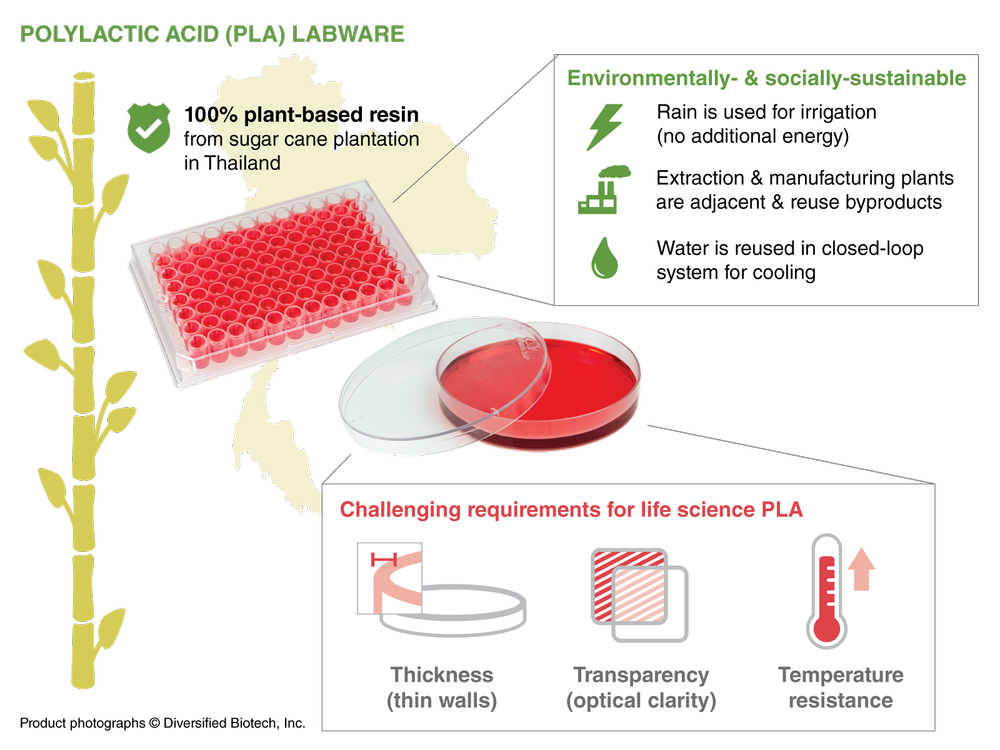 POLYLACTIC ACID (PLA) LABWARE

100% plant-based resin from sugar cane plantation in Thailand

Environmentally- & socially-sustainable

Rain is used for irrigation (no additional energy)

Extraction & manufacturing plants are adjacent & reuse byproducts

Water is reused in closed-loop system for cooling

Challenging requirements for life science PLA

Thickness (thin walls)

Transparency (optical clarity)

Temperature resistance

Product photographs © Diversified Biotech, Inc.