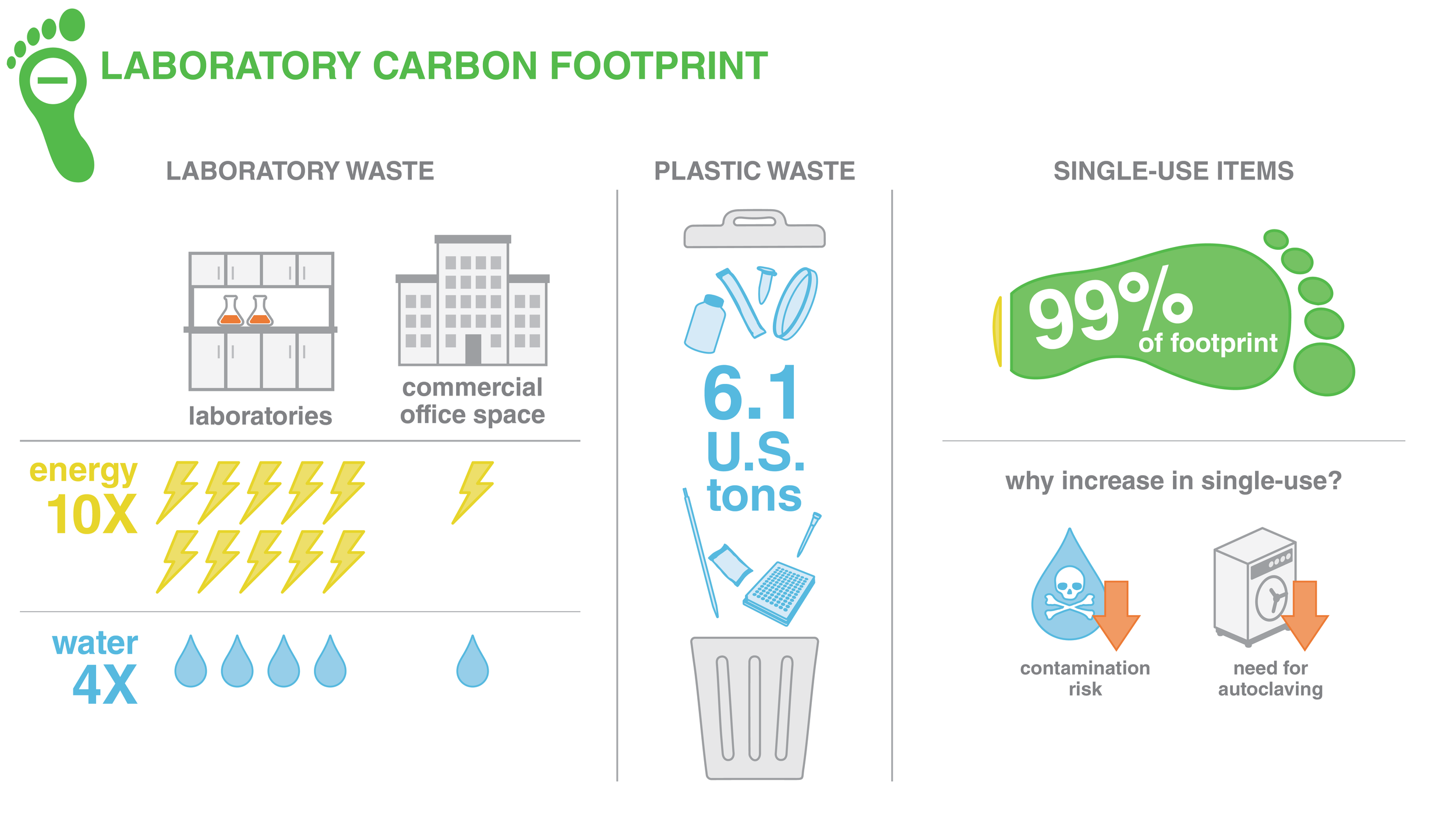 LABORATORY CARBON FOOTPRINT

LABORATORY WASTE

laboratories

commercial office space

energy 10X

water 4X

PLASTIC WASTE

6.1 U.S. tons

SINGLE-USE ITEMS

99% of footprint

why increase in single-use?

contamination risk

need for autoclaving