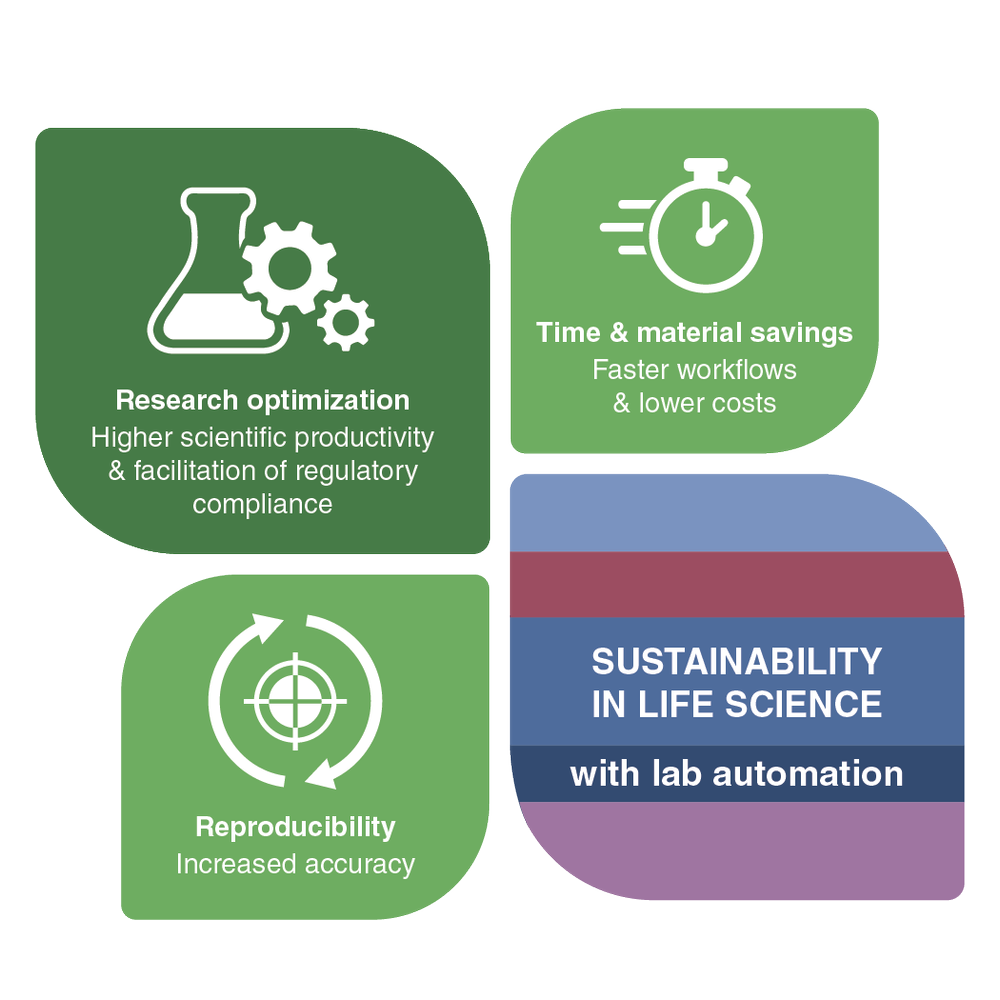 Research optimization
Higher scientific productivity & facilitation of regulatory compliance

Time & material savings
Faster workflows & lower costs

Reproducibility
Increased accuracy

SUSTAINABILITY IN LIFE SCIENCE
with lab automation