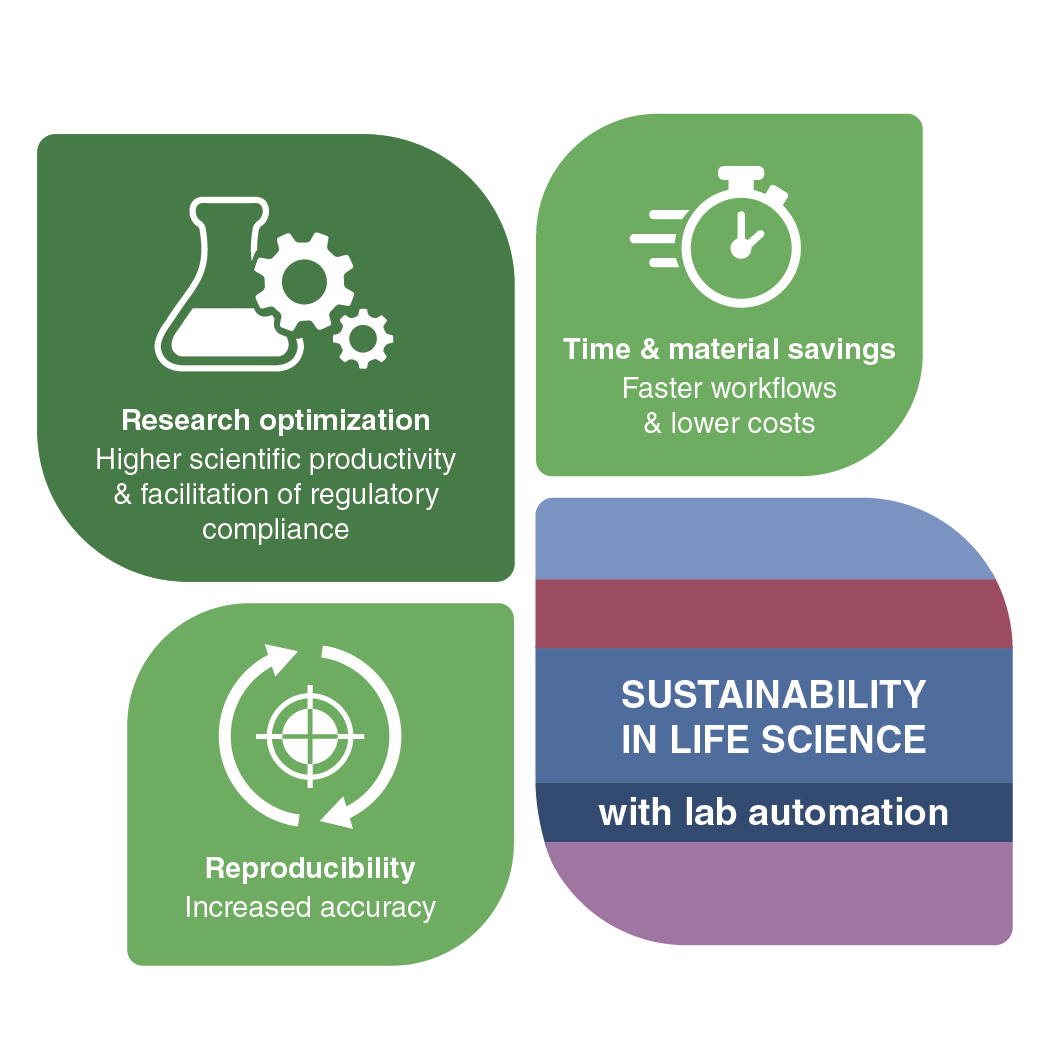 Research optimization
Higher scientific productivity & facilitation of regulatory compliance

Time & material savings
Faster workflows & lower costs

Reproducibility
Increased accuracy

SUSTAINABILITY IN LIFE SCIENCE

with lab automation