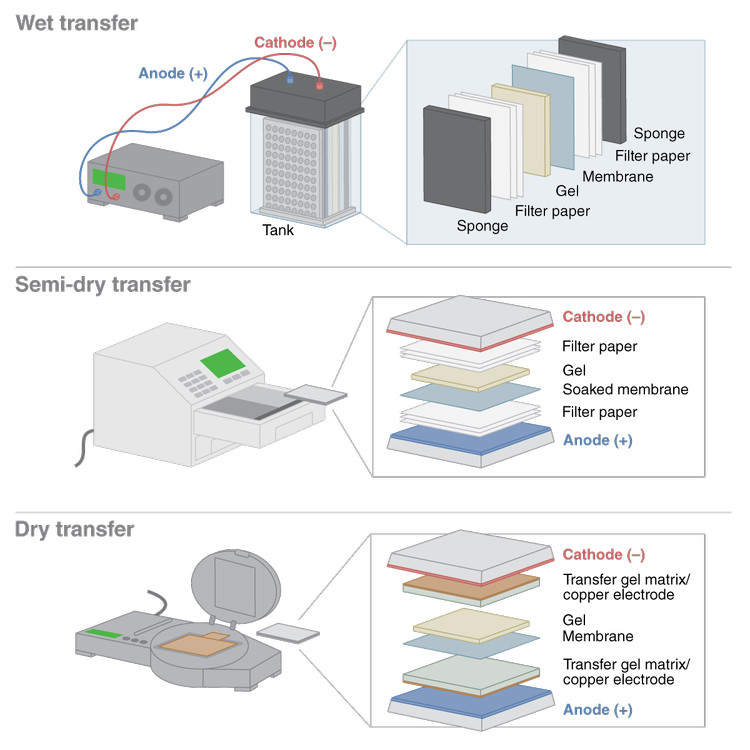 Wet transfer

Cathode (–)

Anode (+)

Tank

Sponge
Filter paper
Membrane
Gel
Filter paper
Sponge

Semi-dry transfer

Cathode (–)
Filter paper
Gel
Soaked membrane
Filter paper
Anode (+)

Dry transfer

Cathode (–)
Transfer gel matrix/ copper electrode
Gel
Membrane
Transfer gel matrix/ copper electrode
Anode (+)