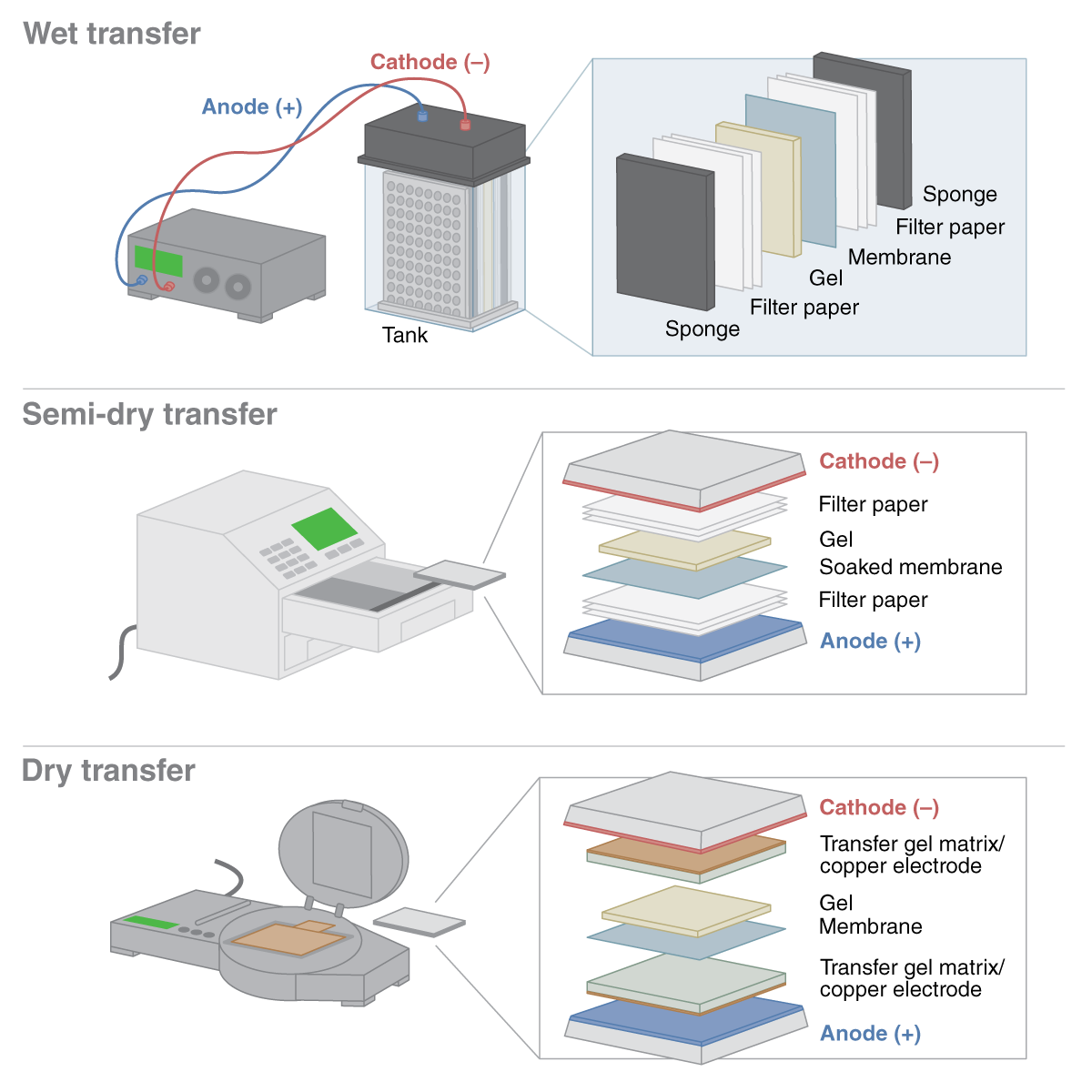 Wet transfer

Cathode (–)

Anode (+)

Tank

Sponge

Filter paper

Membrane

Gel

Filter paper

Sponge

Semi-dry transfer

Cathode (–)

Filter paper

Gel

Soaked membrane

Filter paper

Anode (+)

Dry transfer

Cathode (–)

Transfer gel matrix/ copper electrode

Gel

Membrane

Transfer gel matrix/ copper electrode

Anode (+)