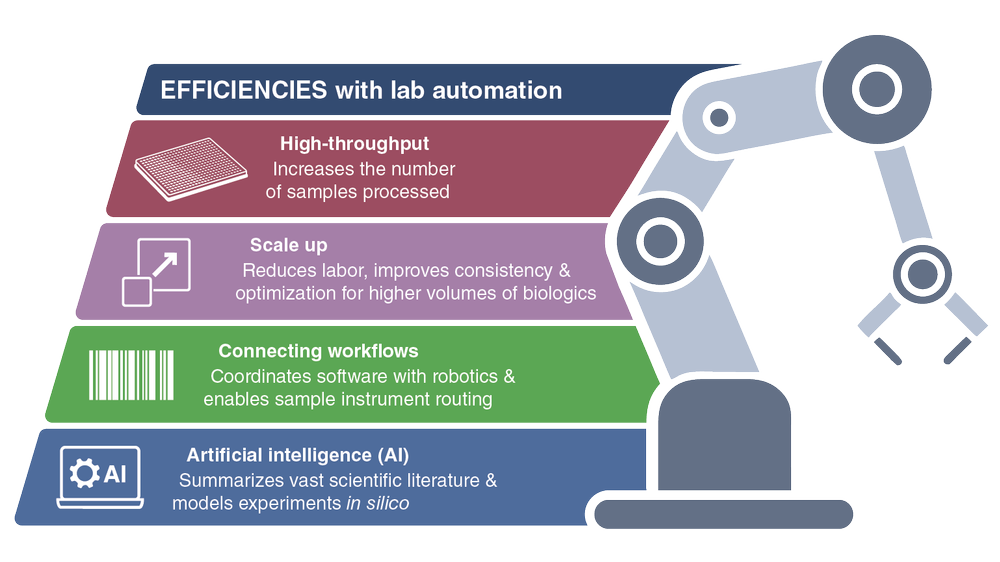 EFFICIENCIES with lab automation

High-throughput
Increases the number of samples processed

Scale up
Reduces labor, improves consistency & optimization for higher volumes of biologics

Connecting workflows
Coordinates software with robotics & enables sample instrument routing

AI

Artificial intelligence (AI)
Summarizes vast scientific literature & models experiments in silico