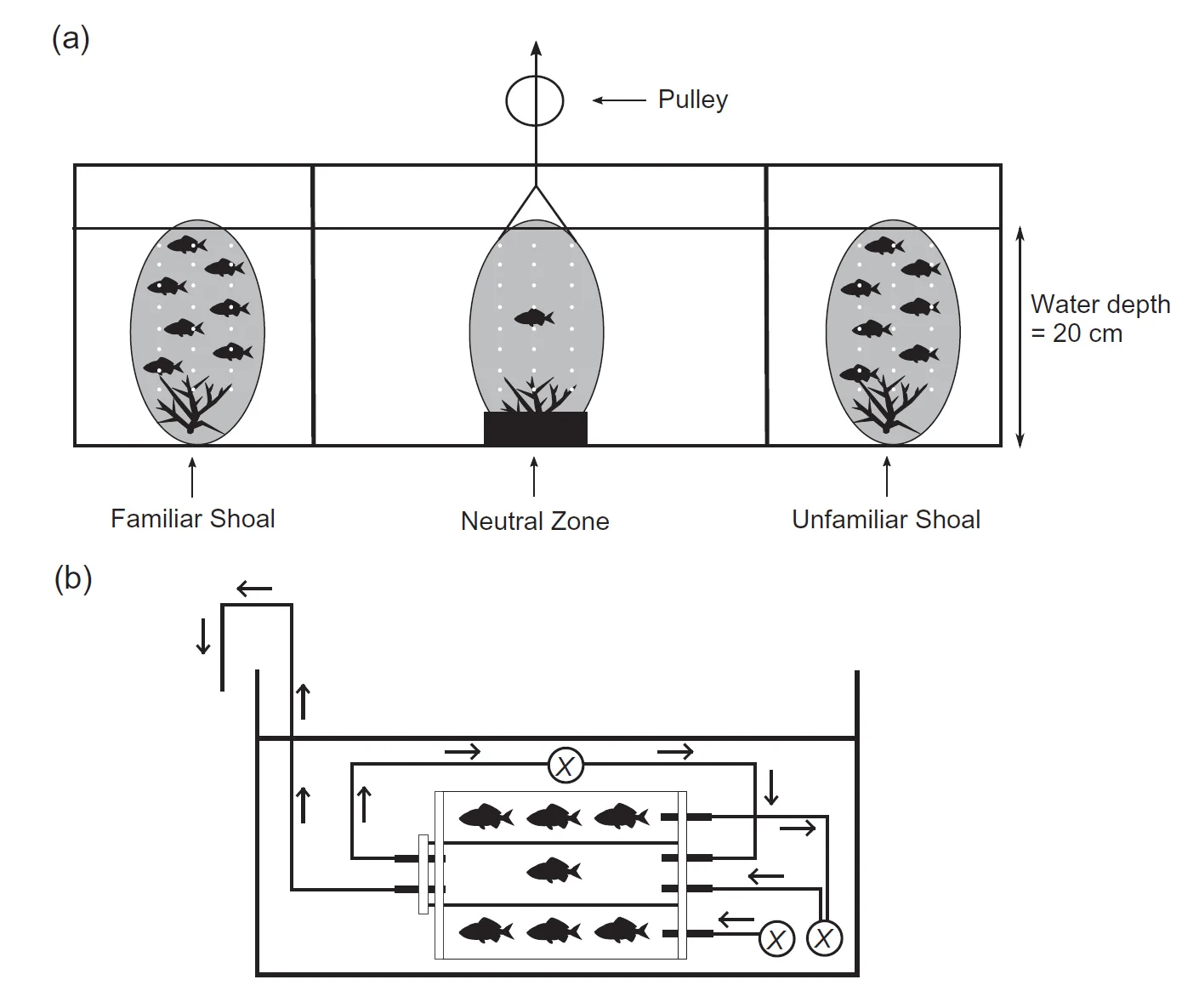 (a)

Pulley

Water depth = 20 cm

Familiar Shoal

Neutral Zone

Unfamiliar Shoal

(b)

X

X

X