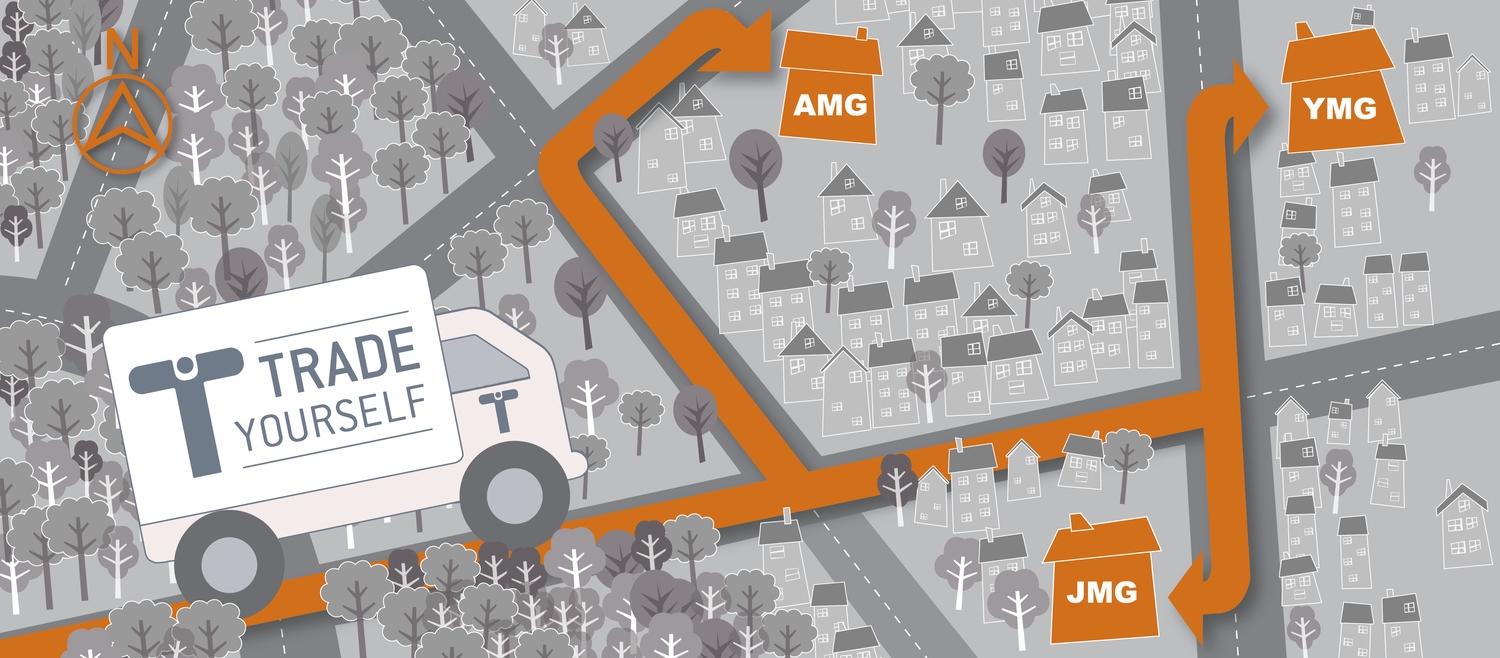 N

TRADE YOURSELF

AMG

YMG

JMG