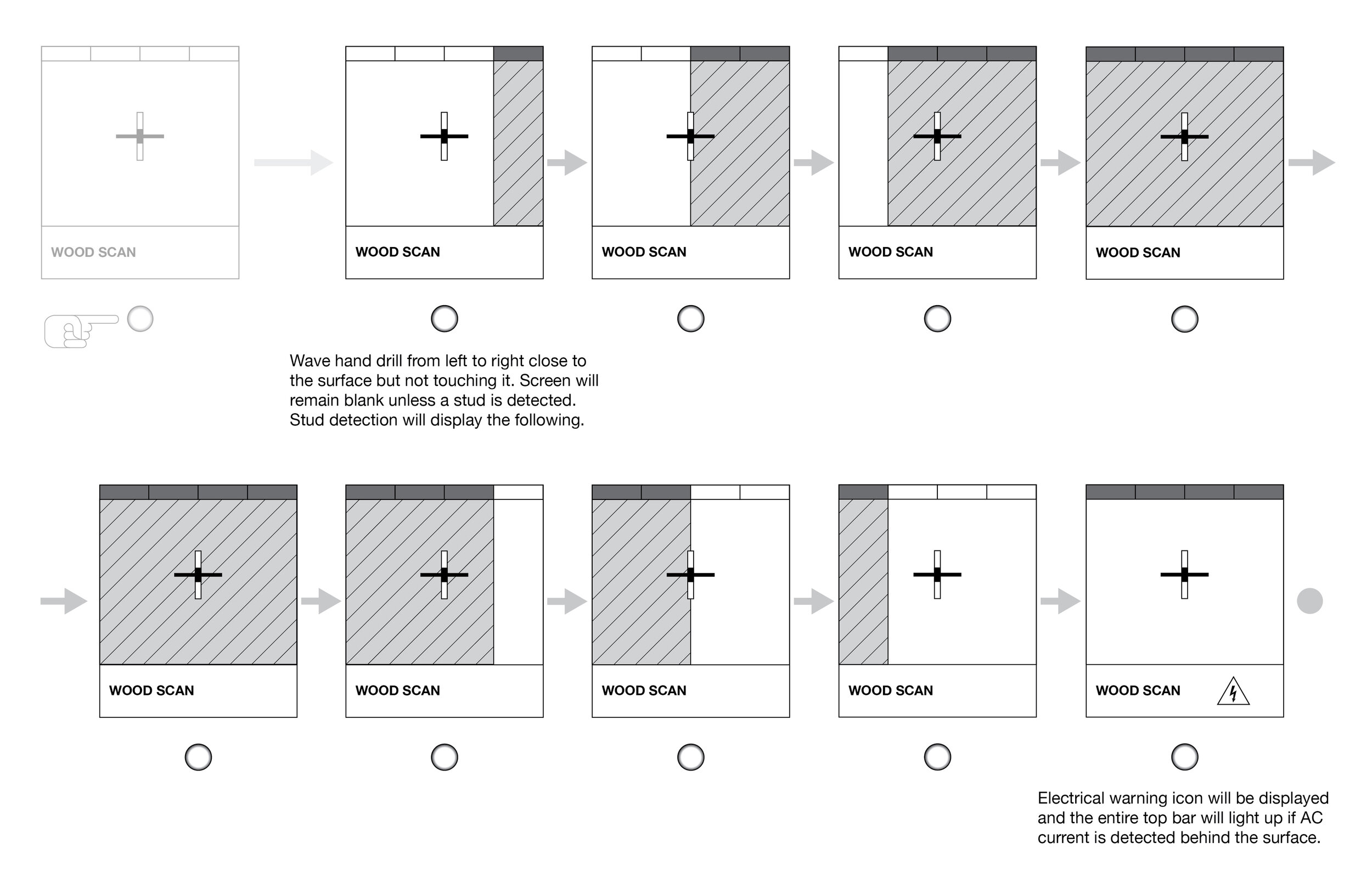 WOOD SCAN

WOOD SCAN

WOOD SCAN

WOOD SCAN

WOOD SCAN

Wave hand drill from left to right close to the surface but not touching it. Screen will remain blank unless a stud is detected. Stud detection will display the following.

WOOD SCAN

WOOD SCAN

WOOD SCAN

WOOD SCAN

WOOD SCAN

Electrical warning icon will be displayed and the entire top bar will light up if AC current is detected behind the surface.