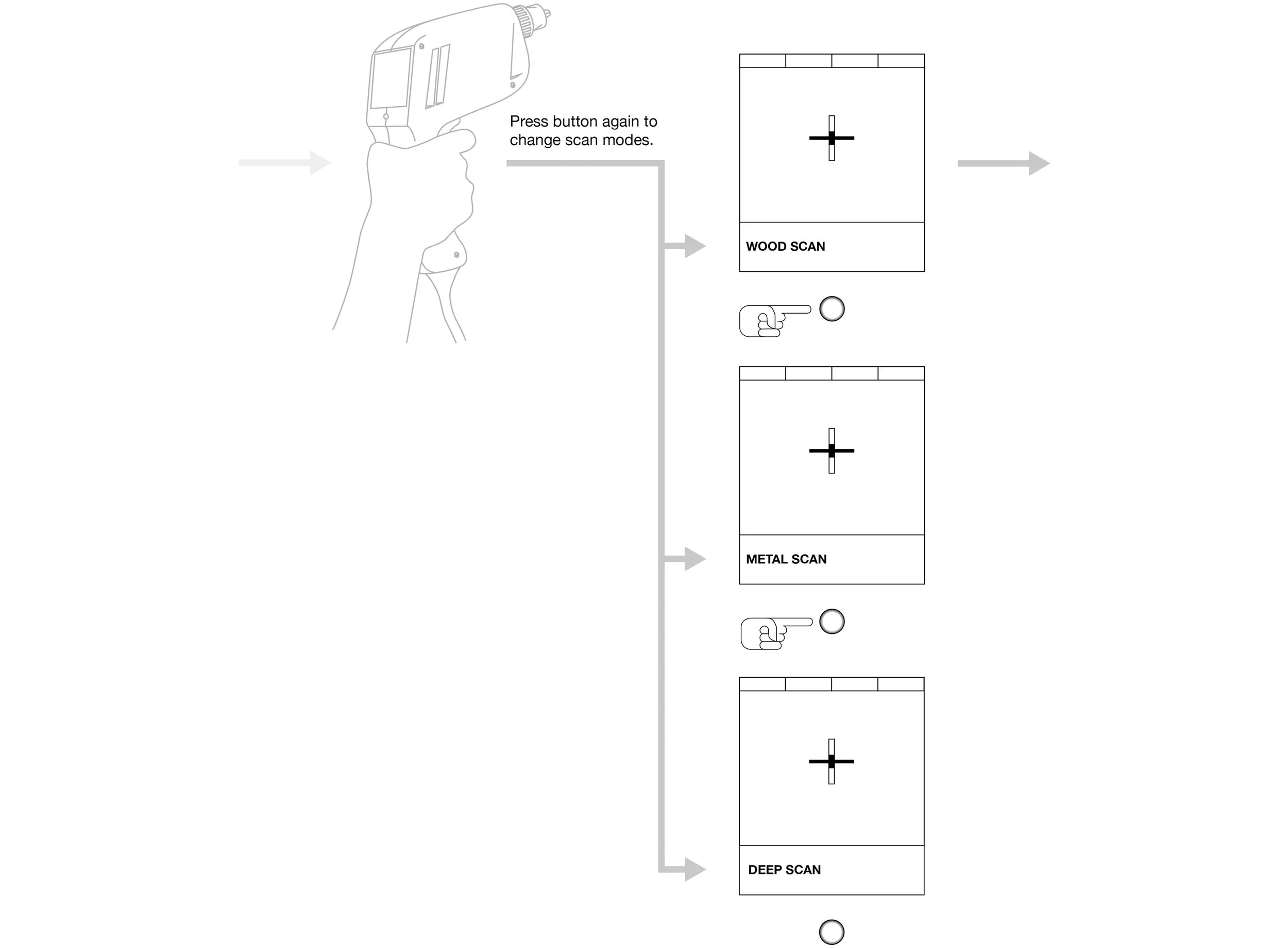 Press button again to change scan modes.

WOOD SCAN

METAL SCAN

DEEP SCAN