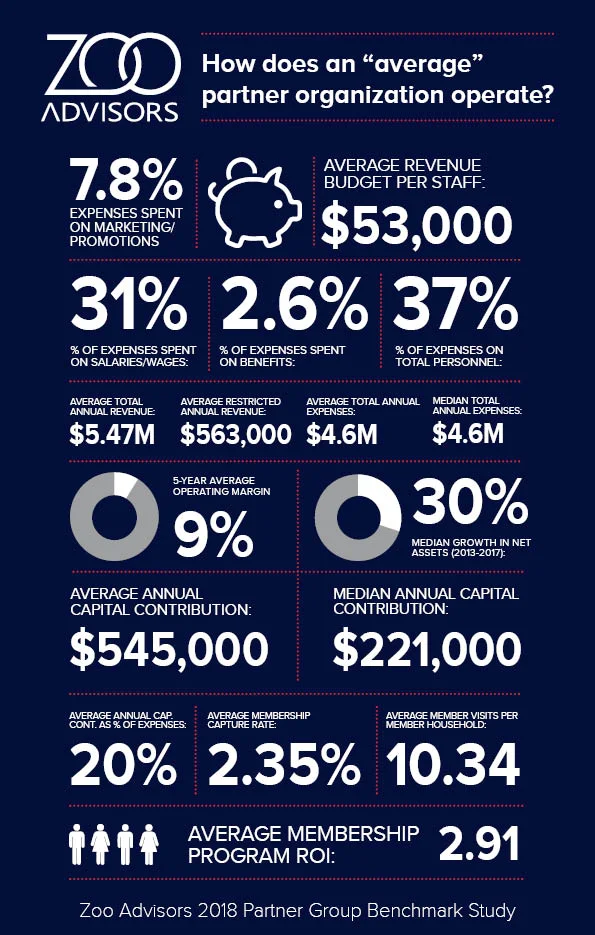 ZOO ADVISORS

How does an "average" partner organization operate?

7.8%
EXPENSES SPENT ON MARKETING/ PROMOTIONS

AVERAGE REVENUE BUDGET PER STAFF:
$53,000

31%
% OF EXPENSES SPENT ON SALARIES/WAGES:

2.6%
% OF EXPENSES SPENT ON BENEFITS:

37%
% OF EXPENSES ON TOTAL PERSONNEL:

AVERAGE TOTAL ANNUAL REVENUE:
$5.47M

AVERAGE RESTRICTED ANNUAL REVENUE:
$563,000

AVERAGE TOTAL ANNUAL EXPENSES:
$4.6M

MEDIAN TOTAL ANNUAL EXPENSES:
$4.6M

5-YEAR AVERAGE OPERATING MARGIN
9%

30%
MEDIAN GROWTH IN NET ASSETS (2013-2017):

AVERAGE ANNUAL CAPITAL CONTRIBUTION:
$545,000

MEDIAN ANNUAL CAPITAL CONTRIBUTION:
$221,000

AVERAGE ANNUAL CAP. CONT. AS % OF EXPENSES:
20%

AVERAGE MEMBERSHIP CAPTURE RATE:
2.35%

AVERAGE MEMBER VISITS PER MEMBER HOUSEHOLD:
10.34

AVERAGE MEMBERSHIP PROGRAM ROI:
2.91

Zoo Advisors 2018 Partner Group Benchmark Study