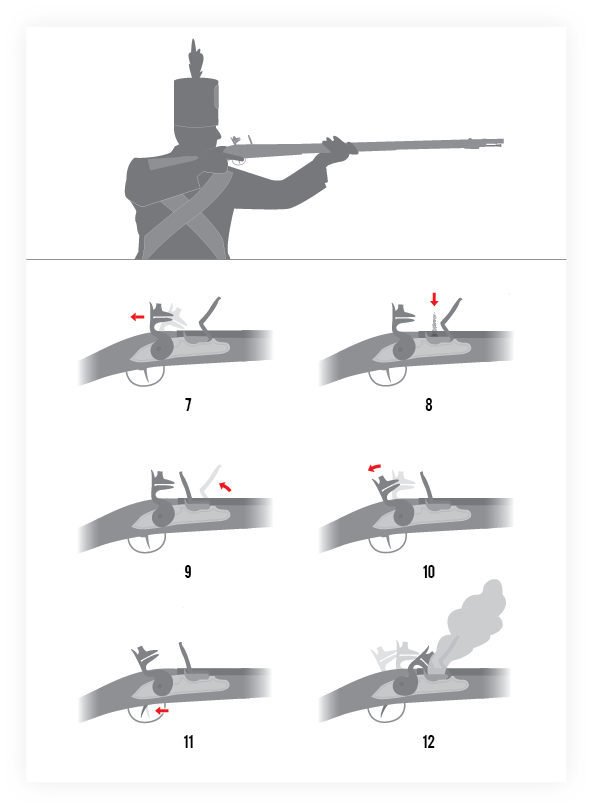 7

8

9

10

11

12