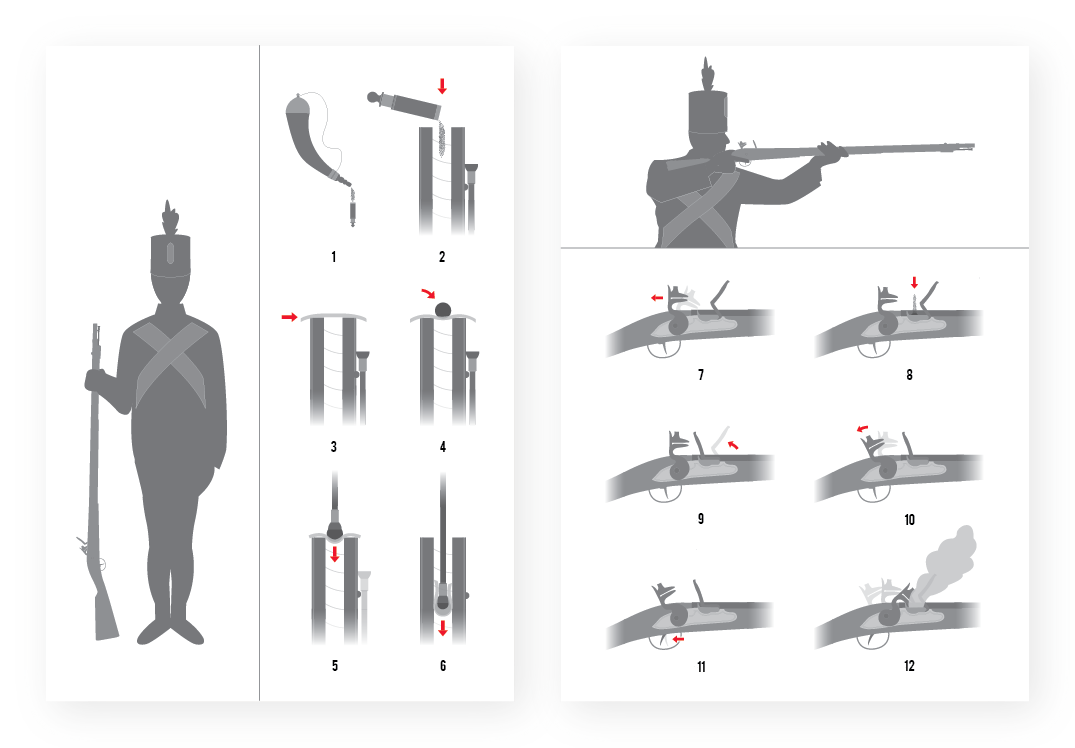 1
2
3
4
5
6
7
8
9
10
11
12