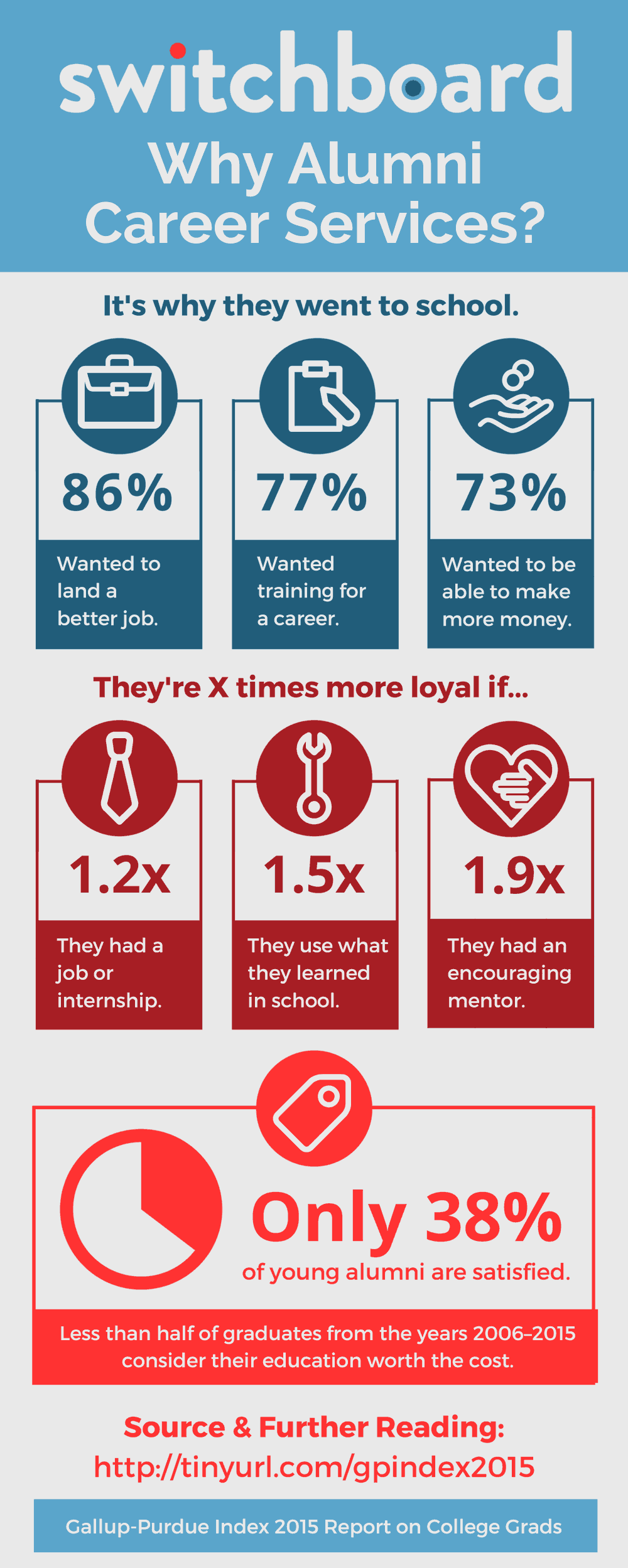 switchboard

Why Alumni Career Services?

It's why they went to school.

86%

Wanted to land a better job.

77%

Wanted training for a career.

73%

Wanted to be able to make more money.

They're X times more loyal if...

1.2x

They had a job or internship.

1.5x

They use what they learned in school.

1.9x

They had an encouraging mentor.

Only 38%

of young alumni are satisfied.

Less than half of graduates from the years 2006–2015 consider their education worth the cost.

Source & Further Reading:

http://tinyurl.com/gpindex2015

Gallup-Purdue Index 2015 Report on College Grads