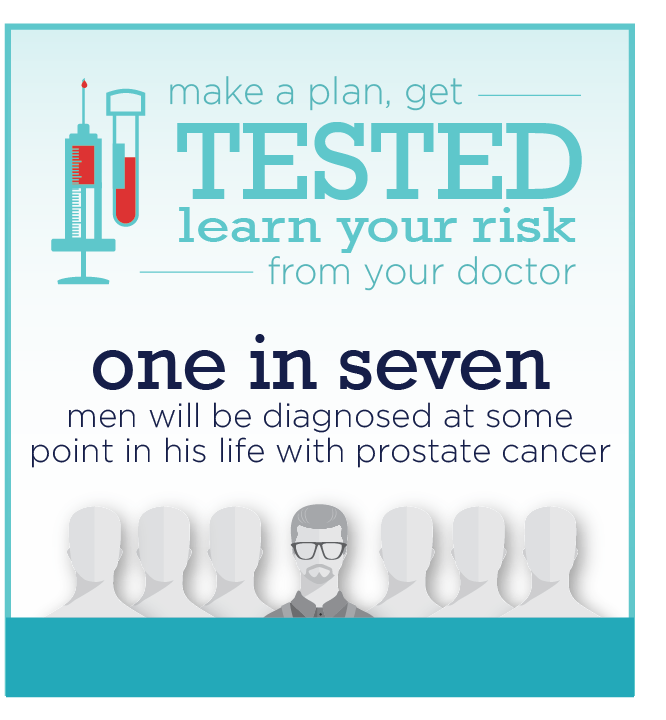 make a plan, get
TESTED
learn your risk
from your doctor

one in seven
men will be diagnosed at some point in his life with prostate cancer