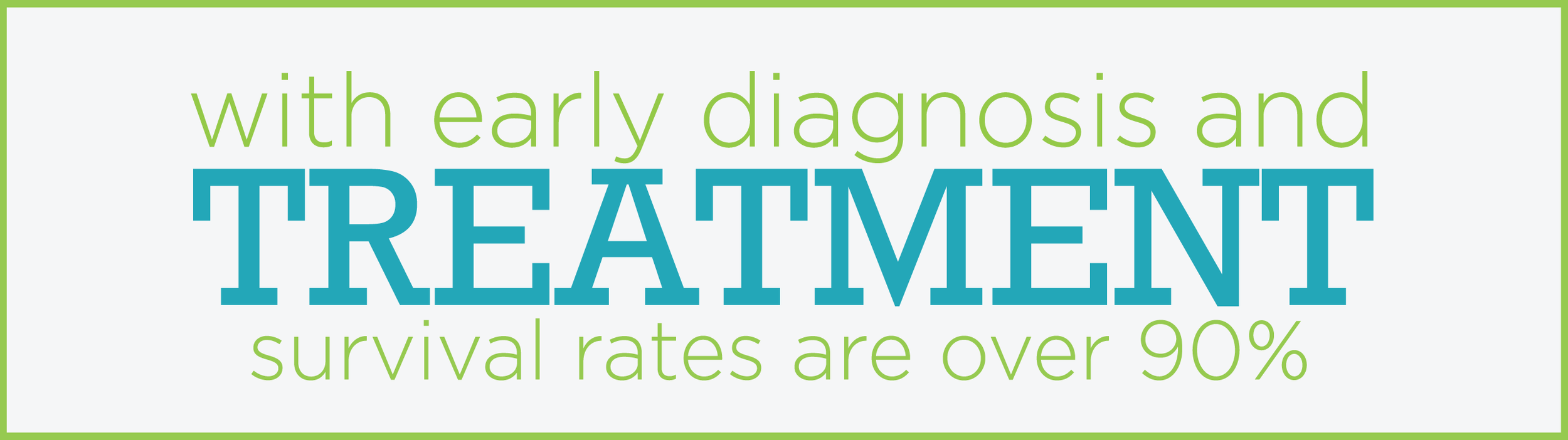 with early diagnosis and
TREATMENT
survival rates are over 90%