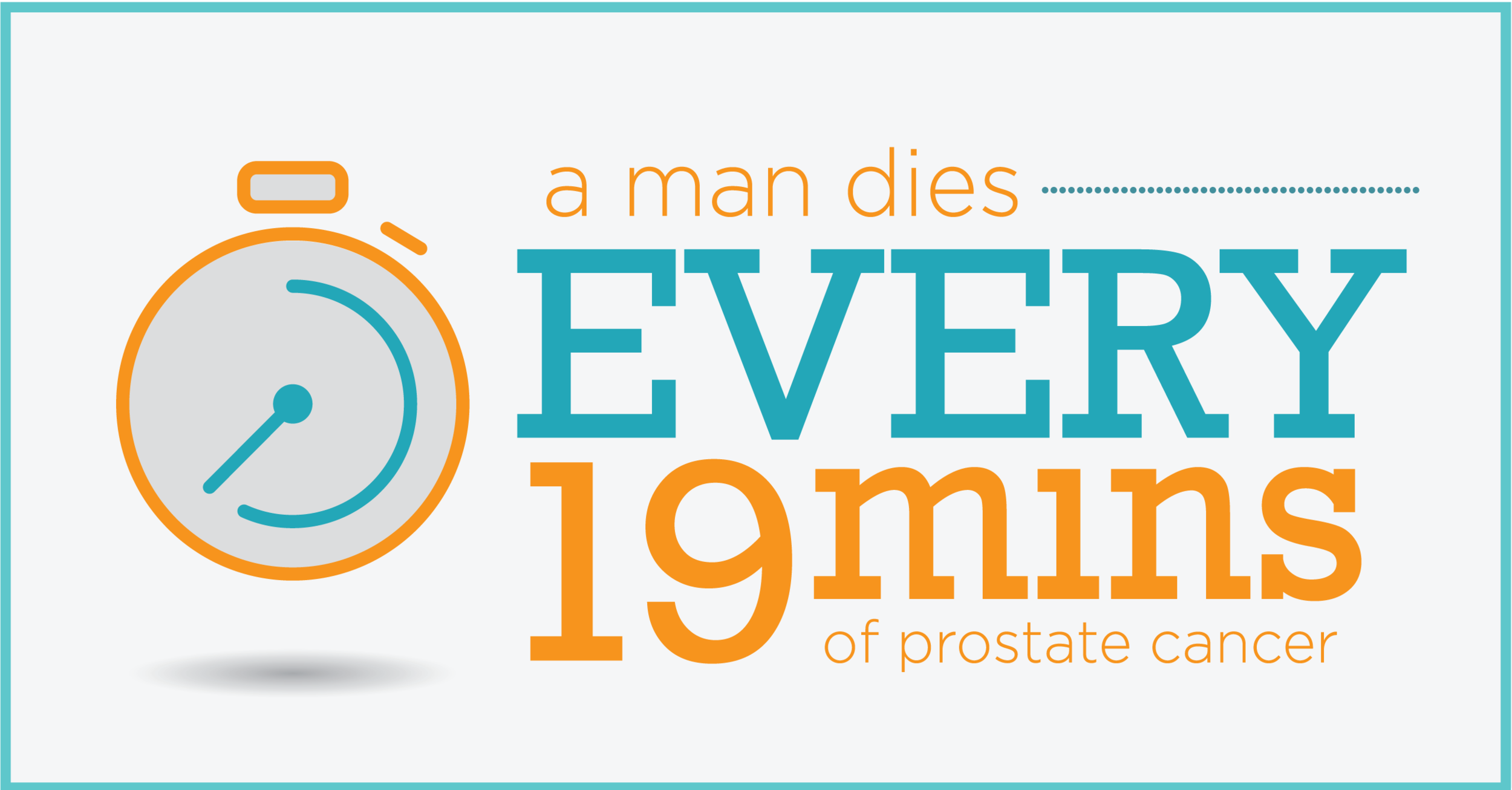 a man dies
EVERY
19mins
of prostate cancer