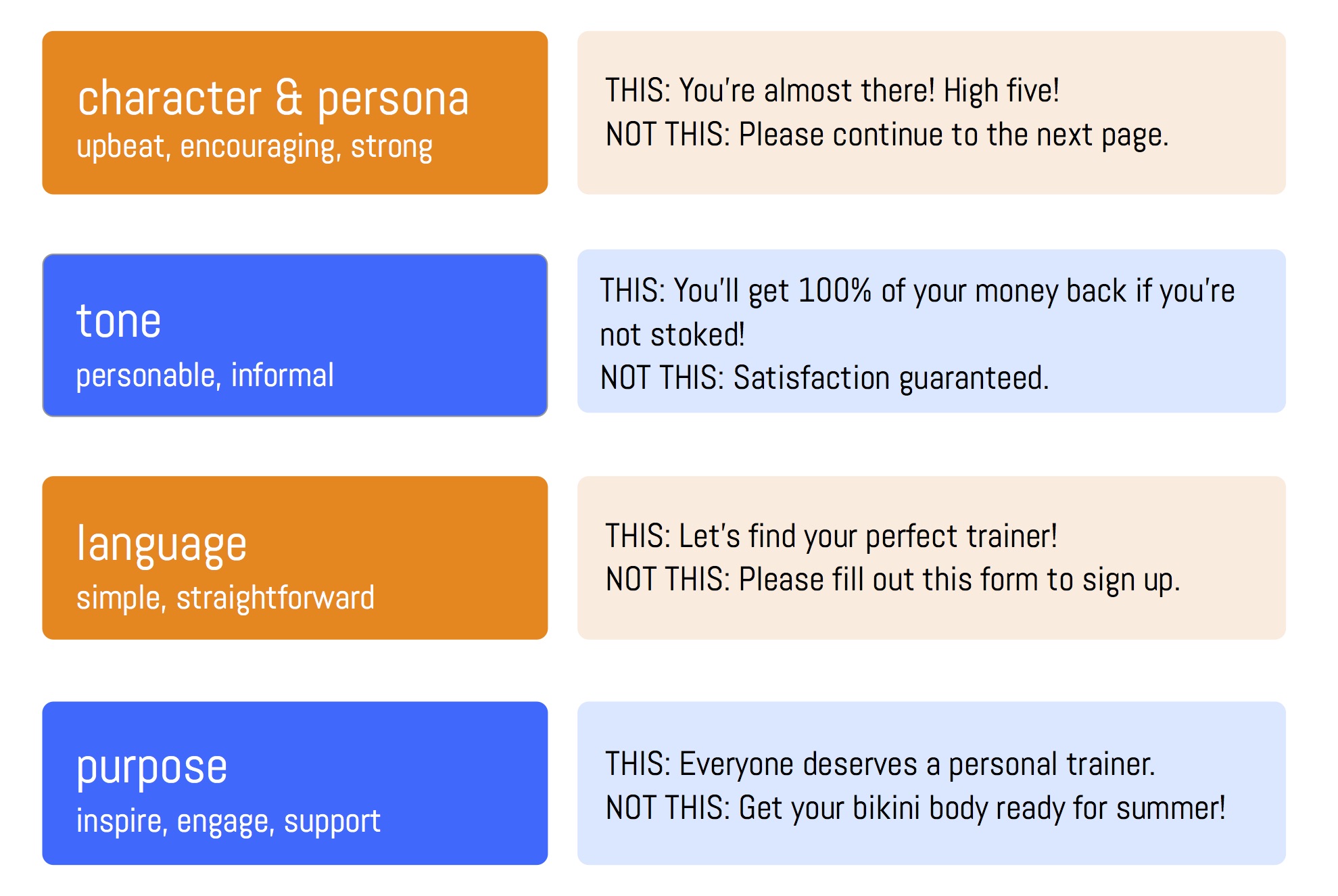 character & persona
upbeat, encouraging, strong

THIS: You're almost there! High five!
NOT THIS: Please continue to the next page.

tone
personable, informal

THIS: You'll get 100% of your money back if you're not stoked!
NOT THIS: Satisfaction guaranteed.

language
simple, straightforward

THIS: Let's find your perfect trainer!
NOT THIS: Please fill out this form to sign up.

purpose
inspire, engage, support

THIS: Everyone deserves a personal trainer.
NOT THIS: Get your bikini body ready for summer!