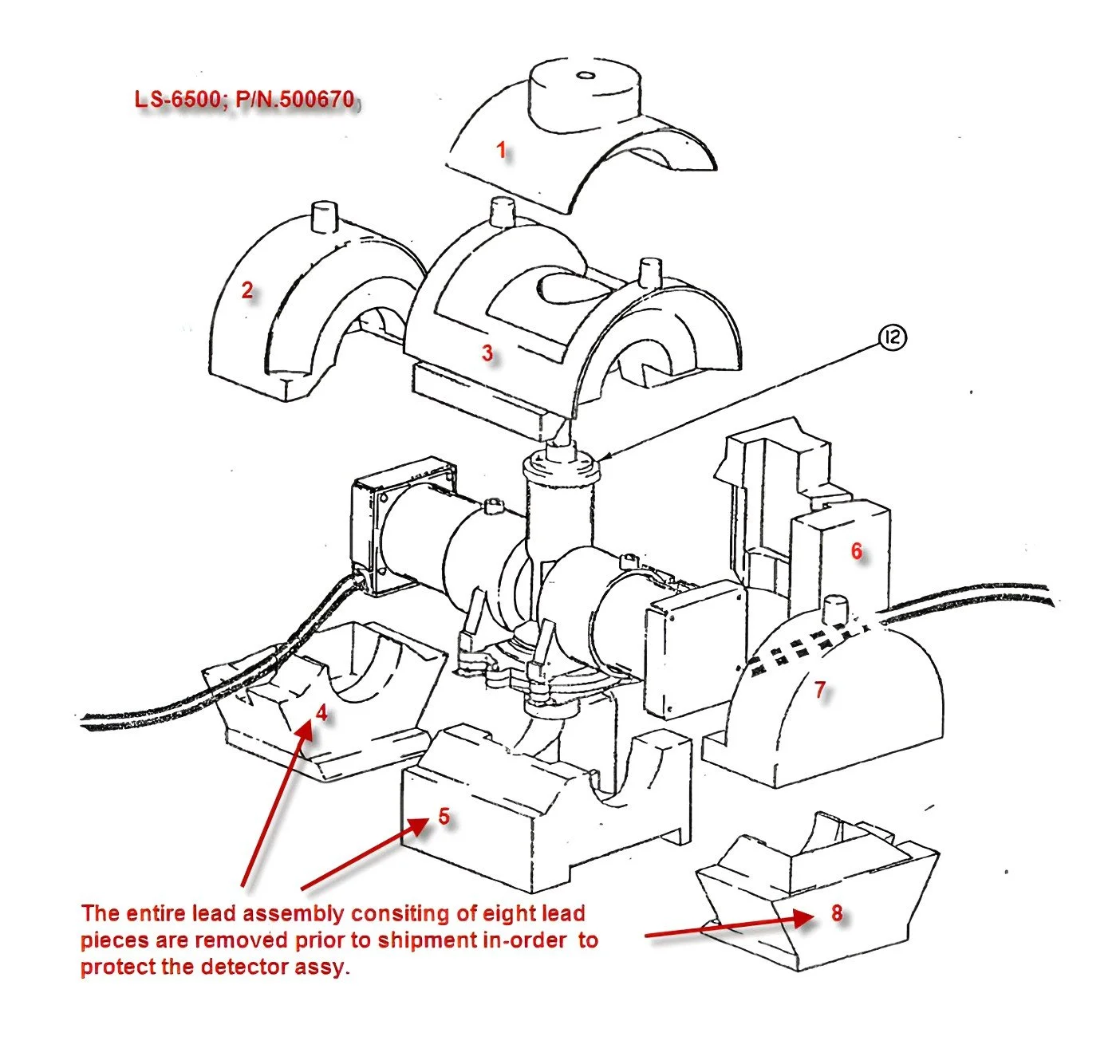 LS-6500; P/N.500670

1

2

3

12

6

7

4

5

8

The entire lead assembly consiting of eight lead pieces are removed prior to shipment in-order to protect the detector assy.