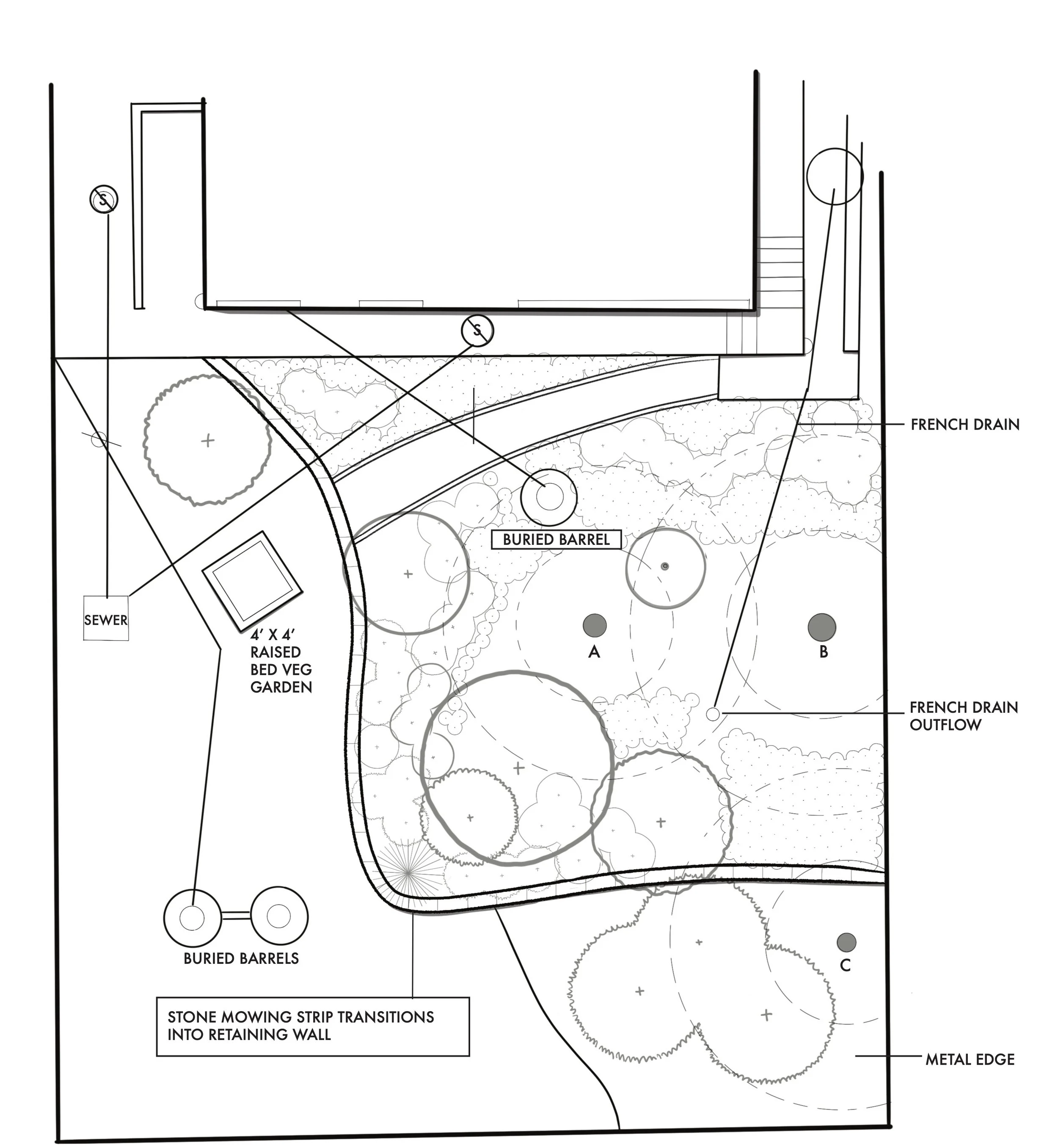 S

S

FRENCH DRAIN

BURIED BARREL

SEWER

4' X 4' RAISED BED VEG GARDEN

A

B

FRENCH DRAIN OUTFLOW

BURIED BARRELS

C

STONE MOWING STRIP TRANSITIONS INTO RETAINING WALL

METAL EDGE