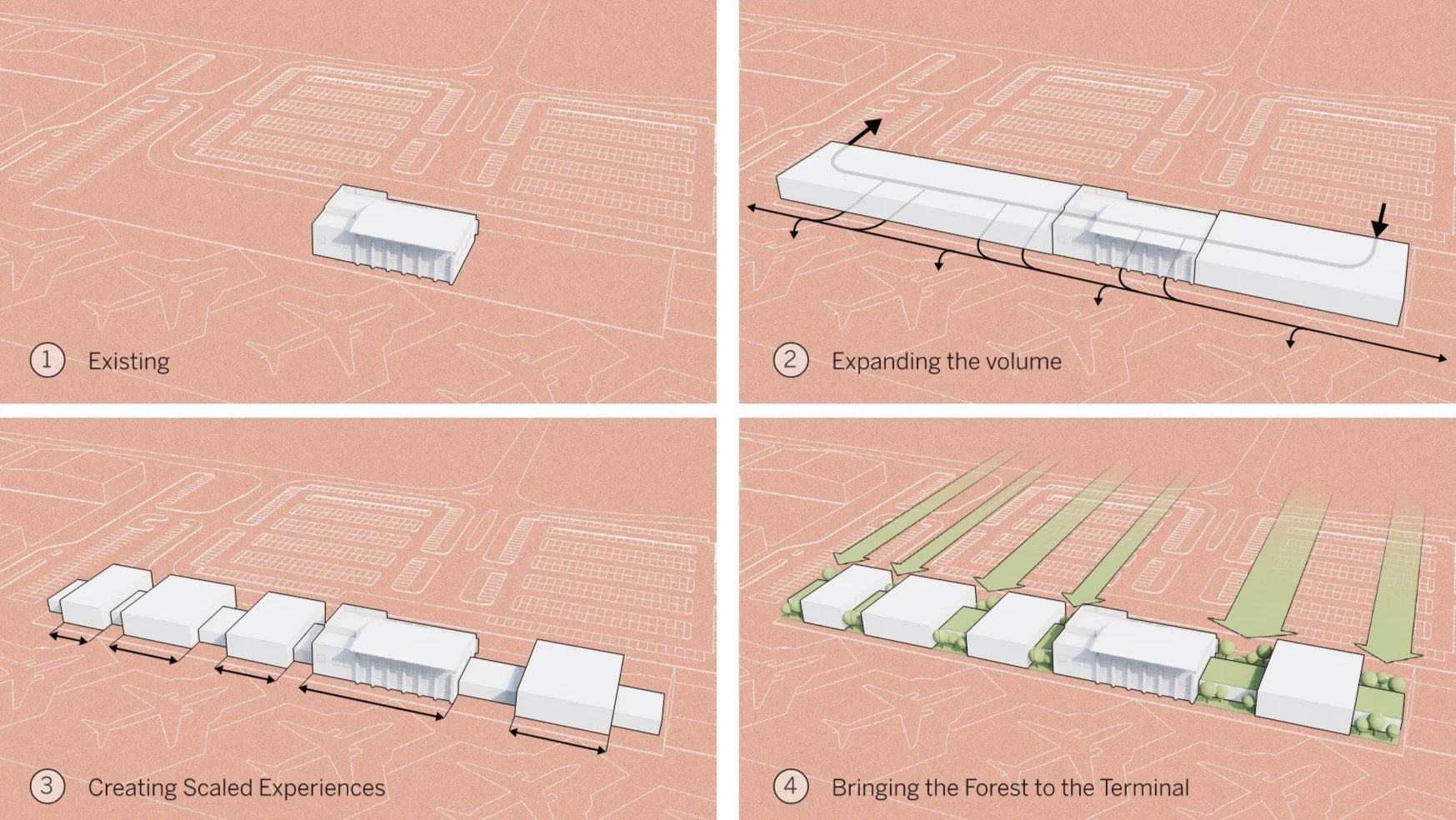 1 Existing

2 Expanding the volume

3 Creating Scaled Experiences

4 Bringing the Forest to the Terminal