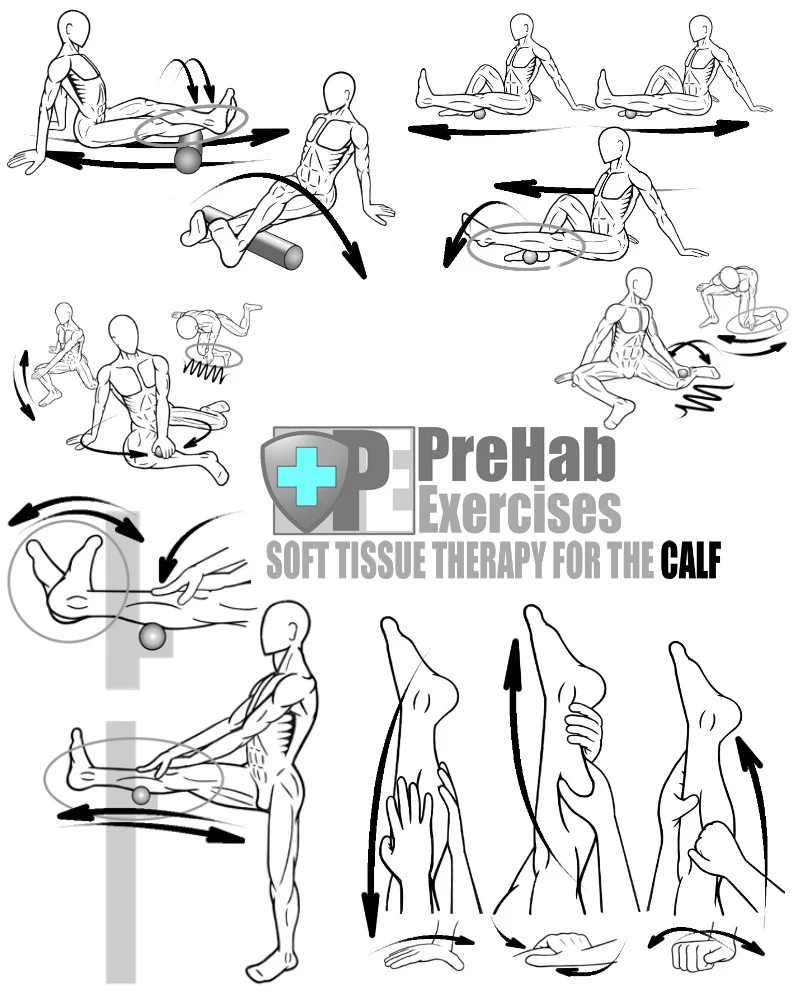 PE PreHab Exercises
SOFT TISSUE THERAPY FOR THE CALF