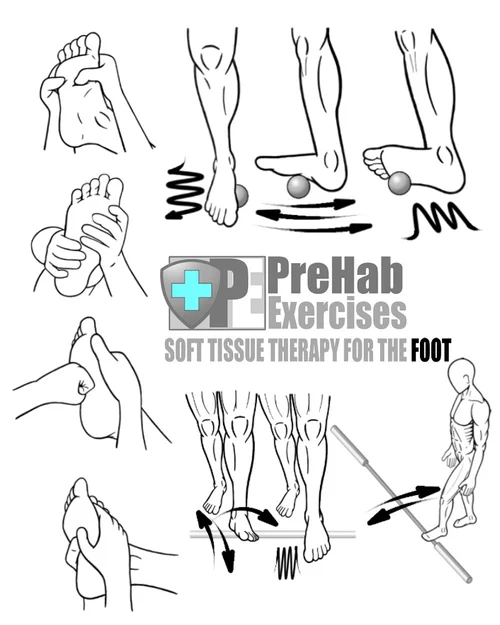 PE PreHab Exercises
SOFT TISSUE THERAPY FOR THE FOOT