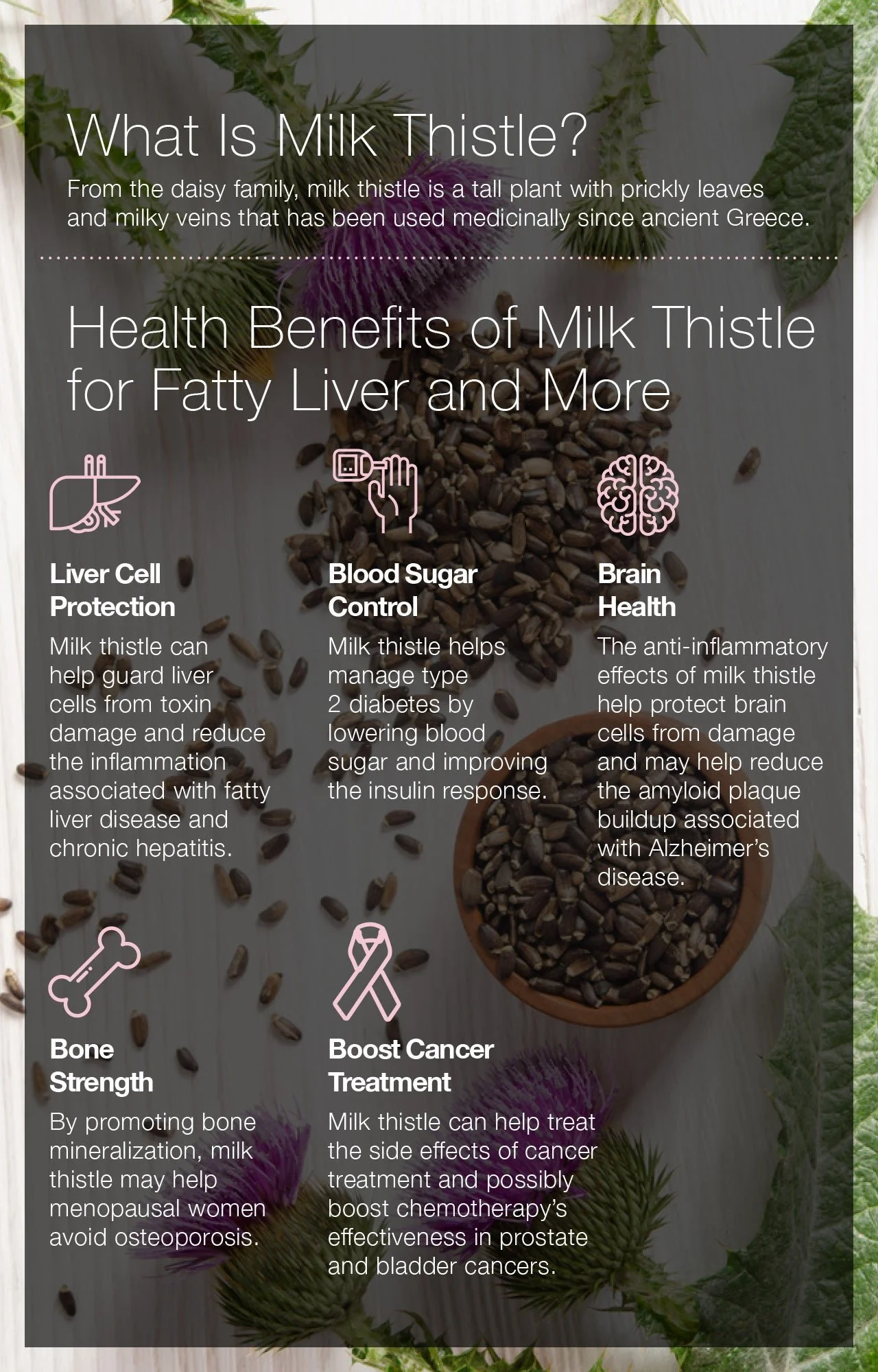 What Is Milk Thistle?

From the daisy family, milk thistle is a tall plant with prickly leaves and milky veins that has been used medicinally since ancient Greece.

Health Benefits of Milk Thistle for Fatty Liver and More

Liver Cell Protection

Milk thistle can help guard liver cells from toxin damage and reduce the inflammation associated with fatty liver disease and chronic hepatitis.

Blood Sugar Control

Milk thistle helps manage type 2 diabetes by lowering blood sugar and improving the insulin response.

Brain Health

The anti-inflammatory effects of milk thistle help protect brain cells from damage and may help reduce the amyloid plaque buildup associated with Alzheimer's disease.

Bone Strength

By promoting bone mineralization, milk thistle may help menopausal women avoid osteoporosis.

Boost Cancer Treatment

Milk thistle can help treat the side effects of cancer treatment and possibly boost chemotherapy's effectiveness in prostate and bladder cancers.