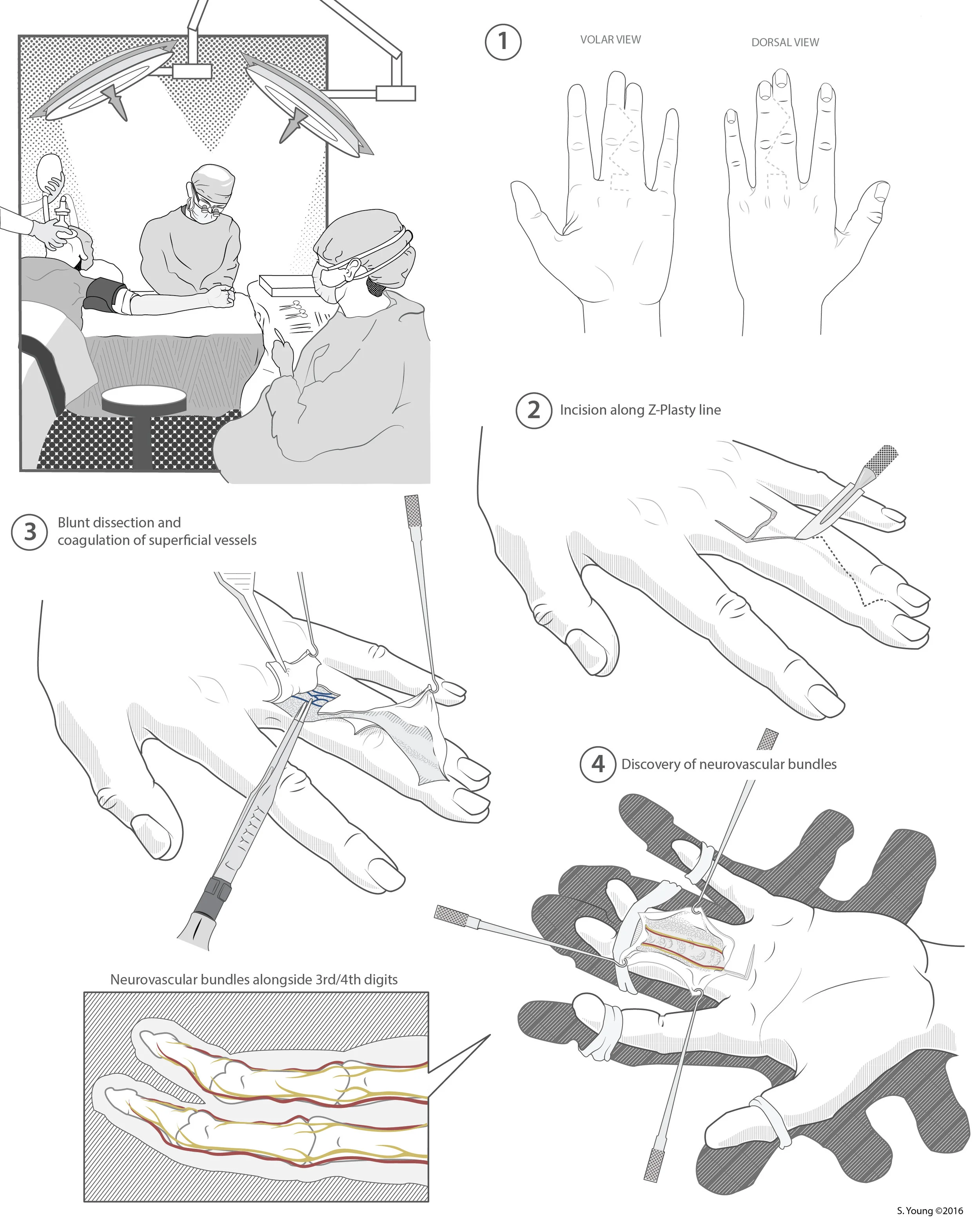 1

VOLAR VIEW

DORSAL VIEW

2 Incision along Z-Plasty line

3 Blunt dissection and coagulation of superficial vessels

4 Discovery of neurovascular bundles

Neurovascular bundles alongside 3rd/4th digits

S. Young ©2016