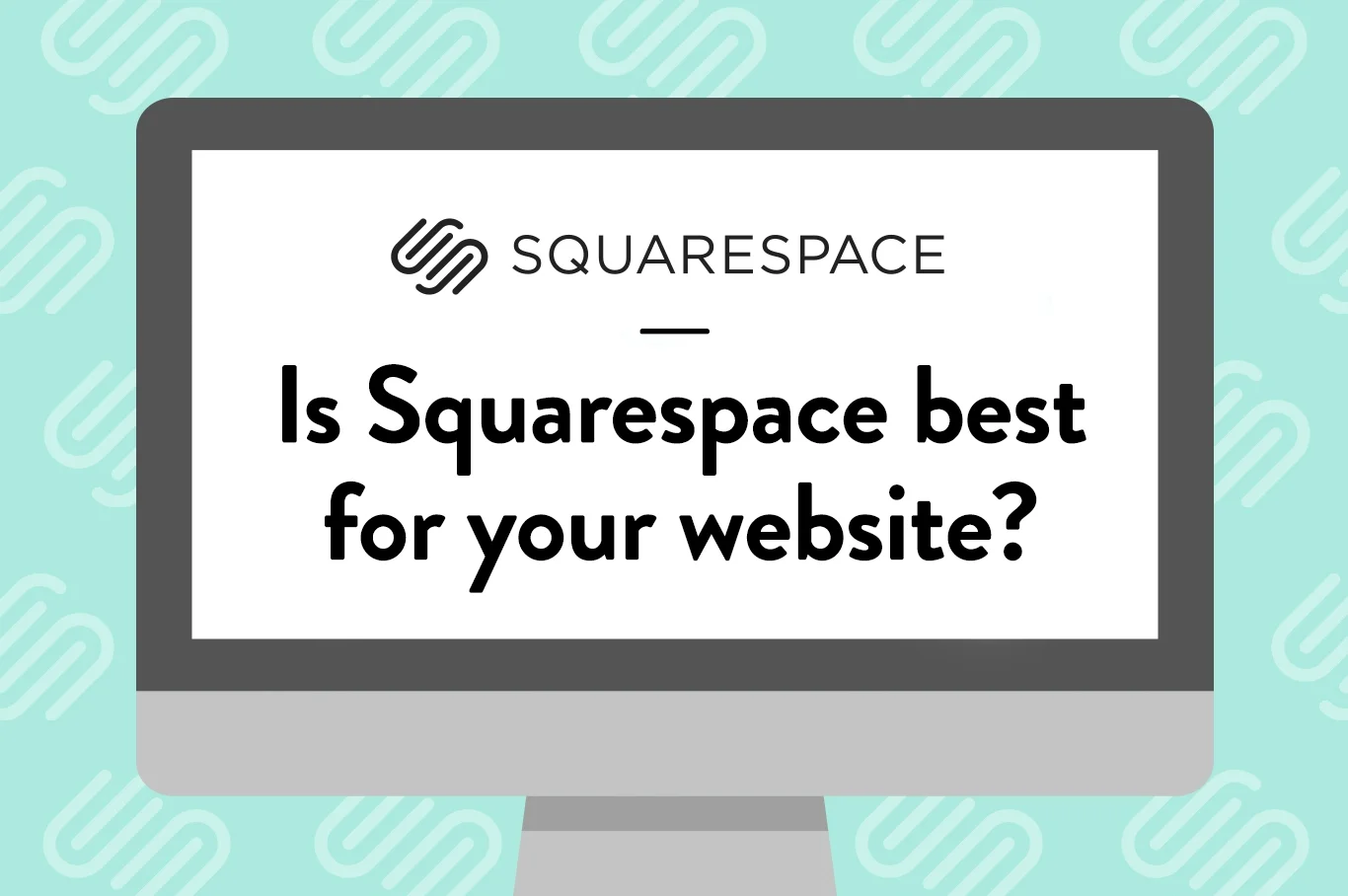 SQUARESPACE

Is Squarespace best for your website?