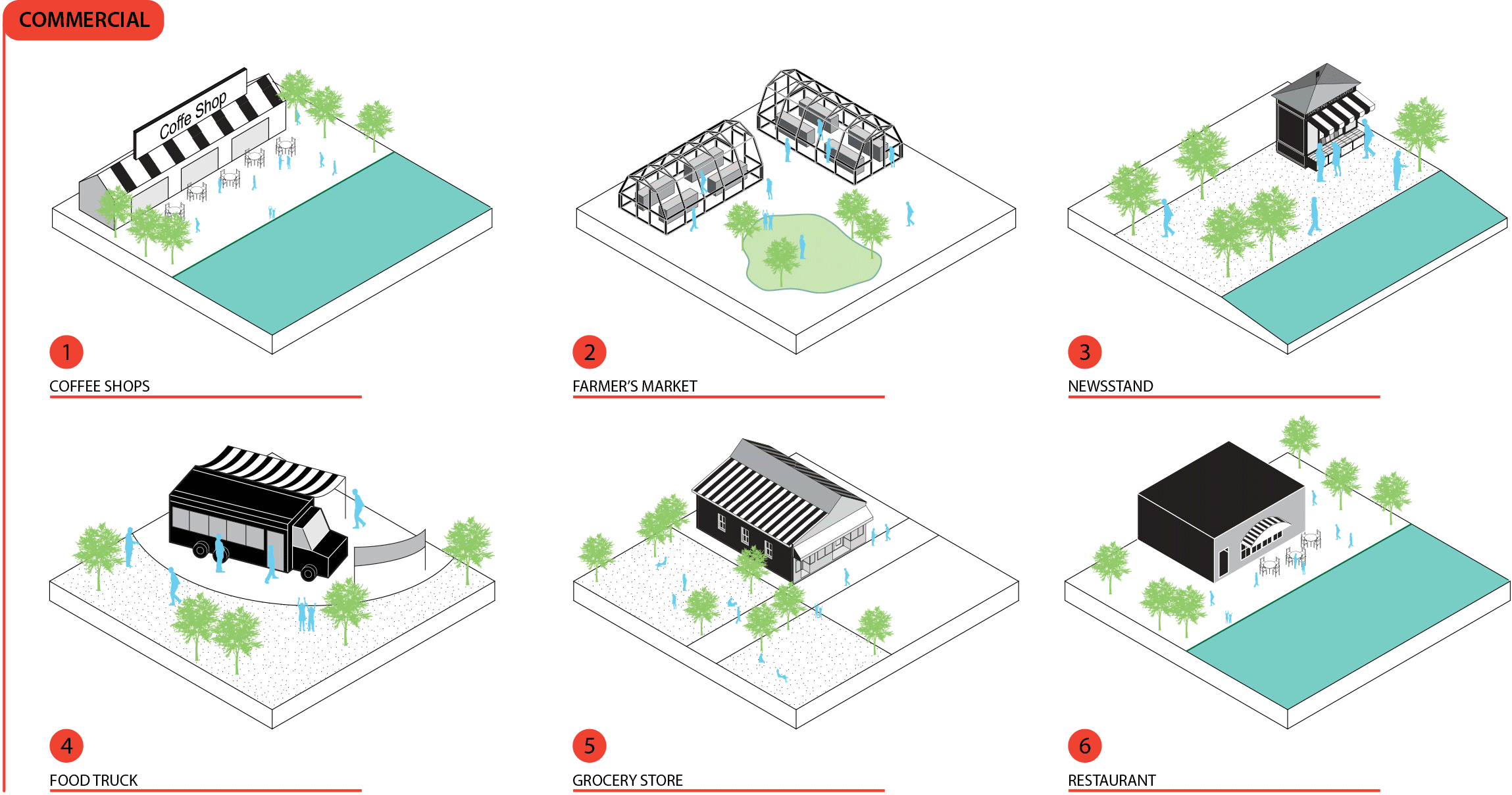 COMMERCIAL

Coffe Shop

1

COFFEE SHOPS

2

FARMER'S MARKET

3

NEWSSTAND

4

FOOD TRUCK

5

GROCERY STORE

6

RESTAURANT