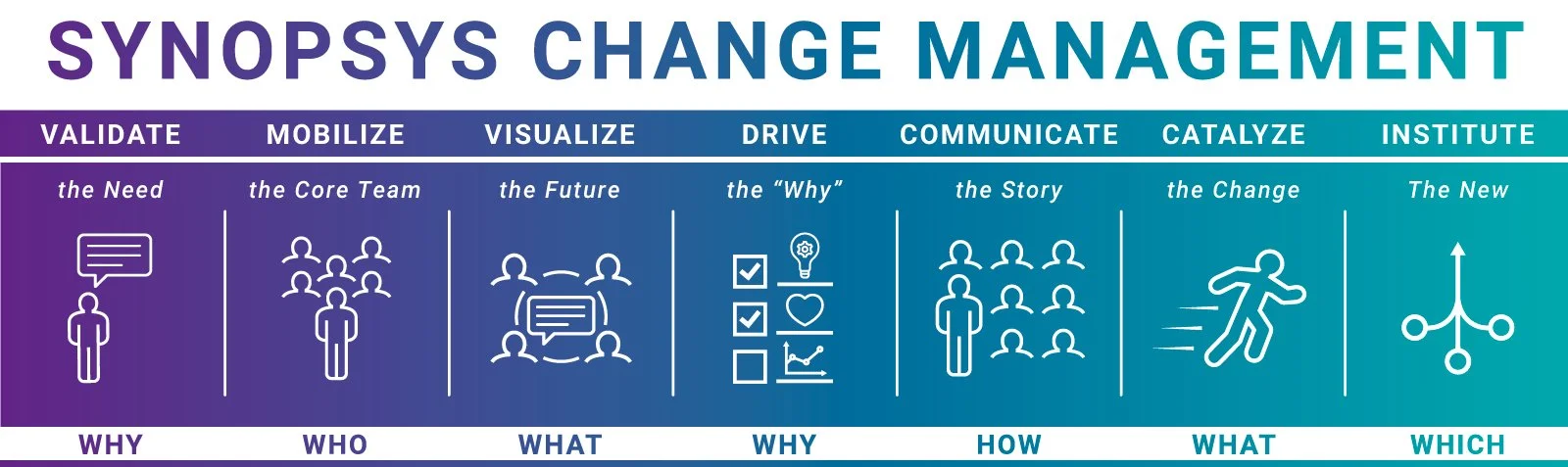 SYNOPSYS CHANGE MANAGEMENT

VALIDATE
the Need
WHY

MOBILIZE
the Core Team
WHO

VISUALIZE
the Future
WHAT

DRIVE
the "Why"
WHY

COMMUNICATE
the Story
HOW

CATALYZE
the Change
WHAT

INSTITUTE
The New
WHICH