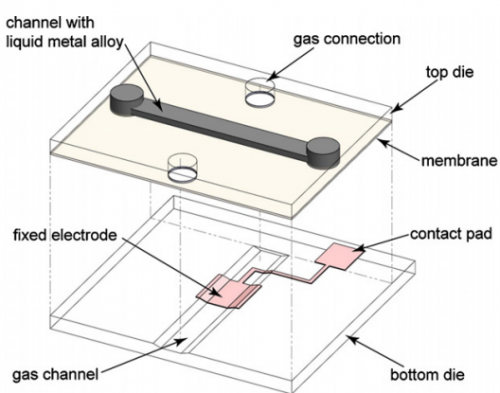 channel with liquid metal alloy

gas connection

top die

membrane

fixed electrode

contact pad

gas channel

bottom die